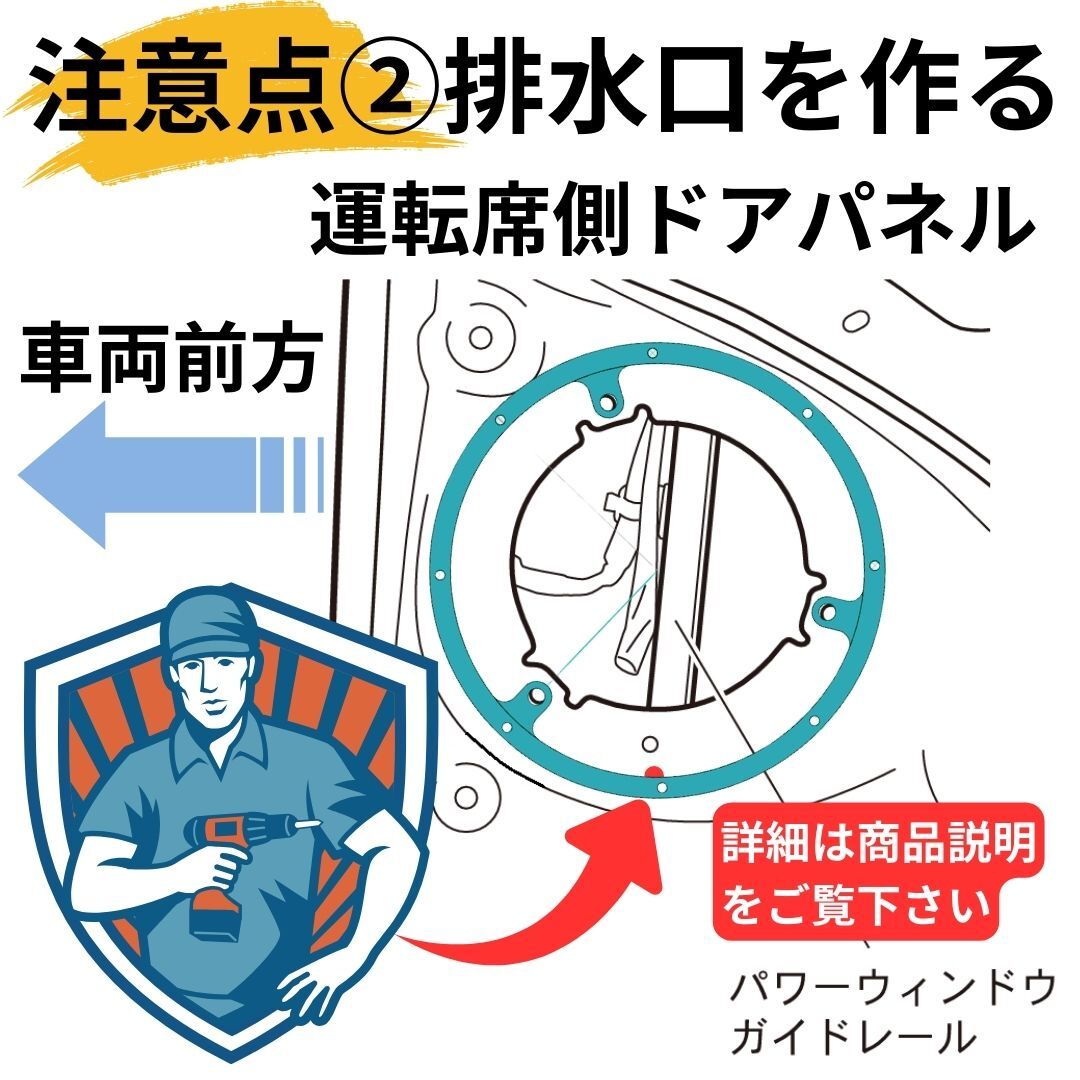 注意点②排水口を作る

運転席側ドアパネル

車両前方

詳細は商品説明をご覧下さい

パワーウィンドウ
ガイドレール