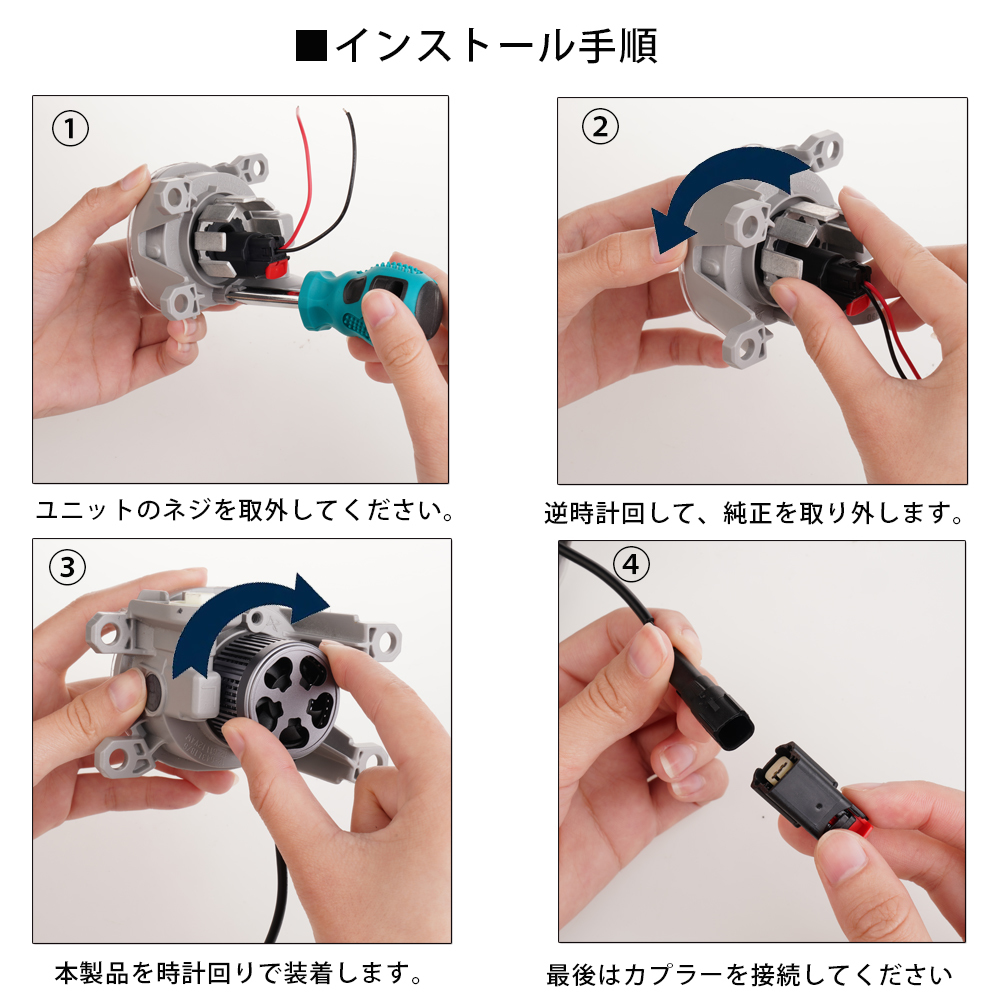 ■インストール手順

①

ユニットのネジを取外してください。

②

逆時計回して、純正を取り外します。

③

本製品を時計回りで装着します。

④

最後はカプラーを接続してください