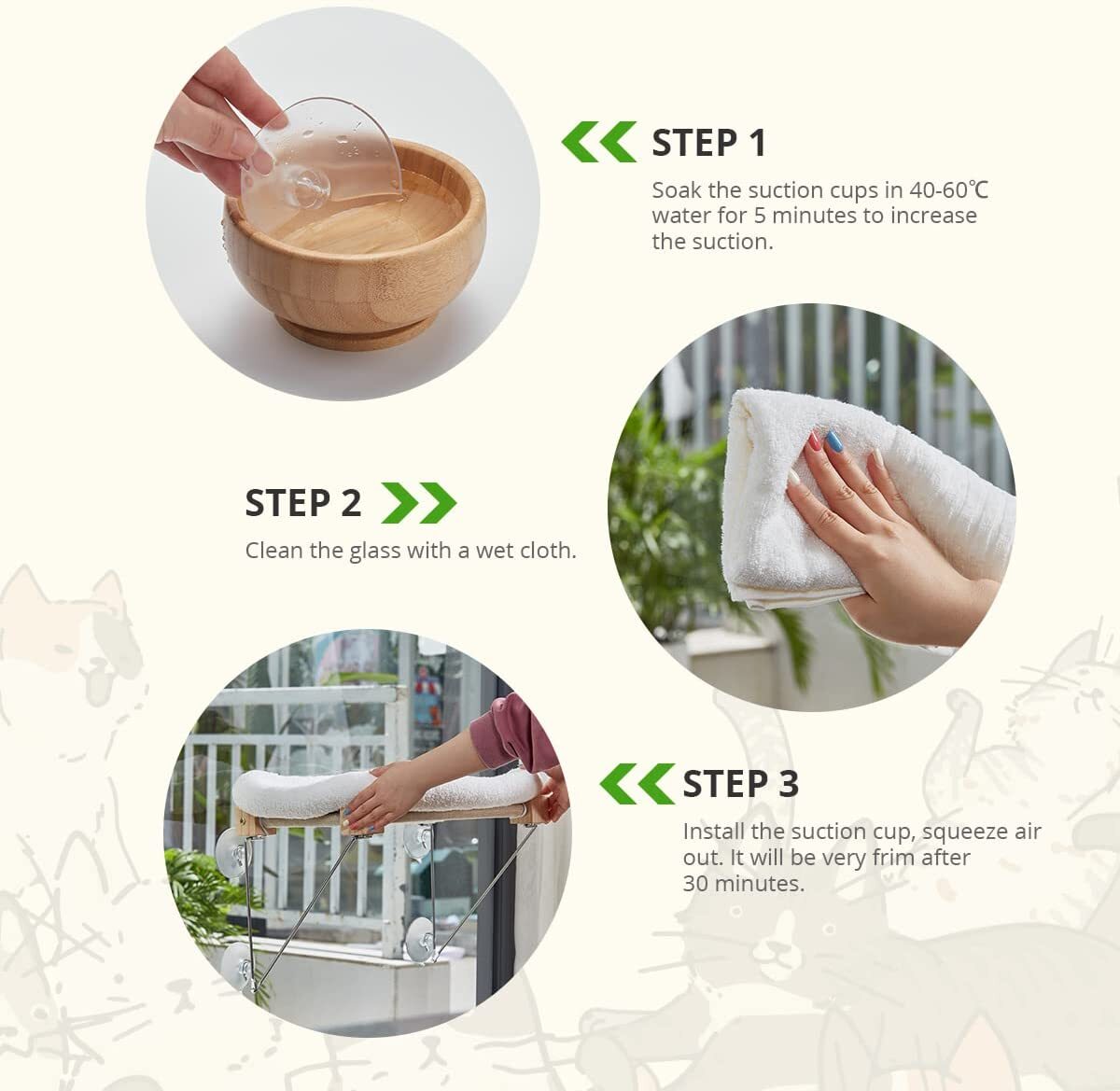 STEP 1

Soak the suction cups in 40-60℃ water for 5 minutes to increase the suction.

STEP 2

Clean the glass with a wet cloth.

STEP 3

Install the suction cup, squeeze air out. It will be very frim after 30 minutes.