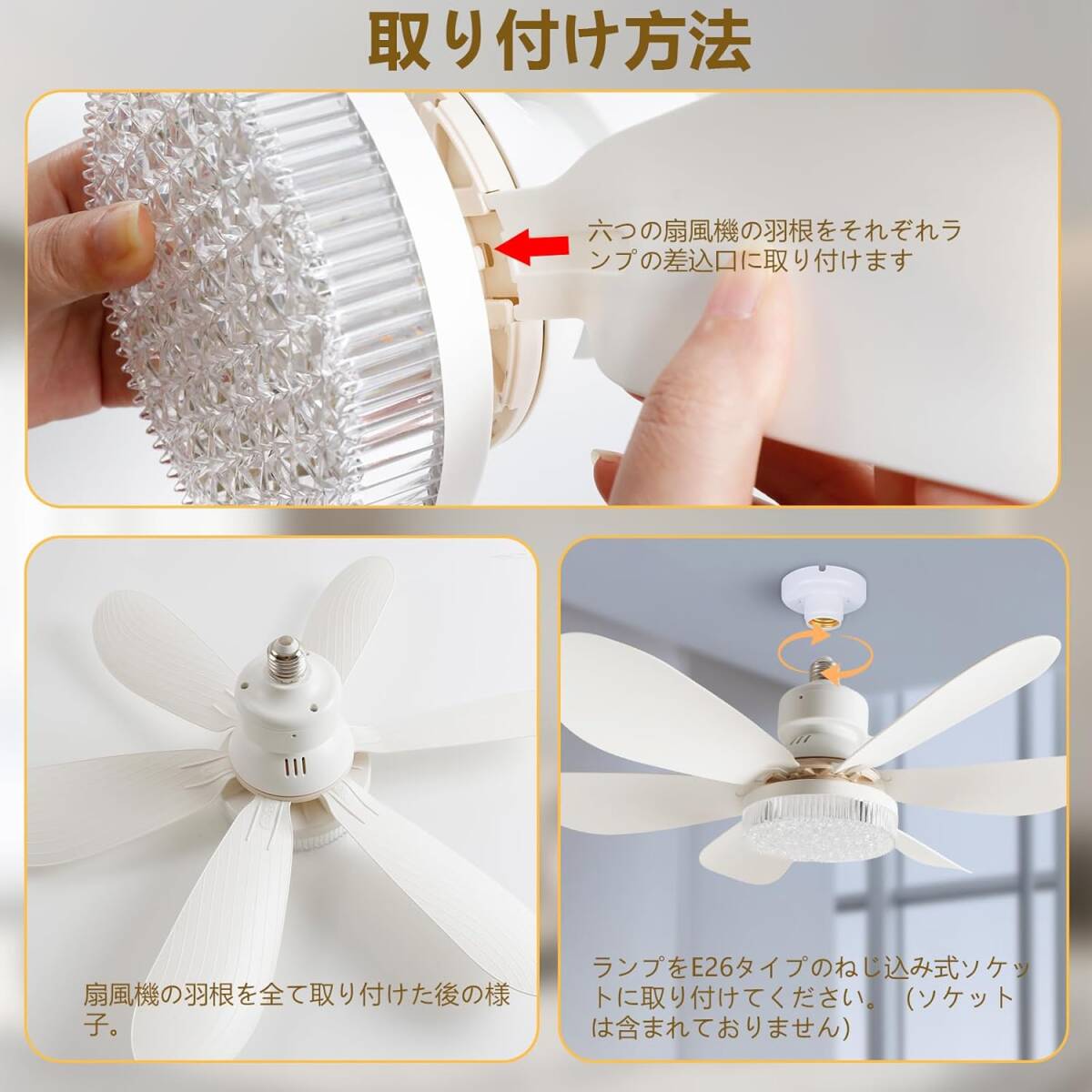 取り付け方法

六つの扇風機の羽根をそれぞれランプの差込口に取り付けます

扇風機の羽根を全て取り付けた後の様子。

ランプをE26タイプのねじ込み式ソケットに取り付けてください。（ソケットは含まれておりません）