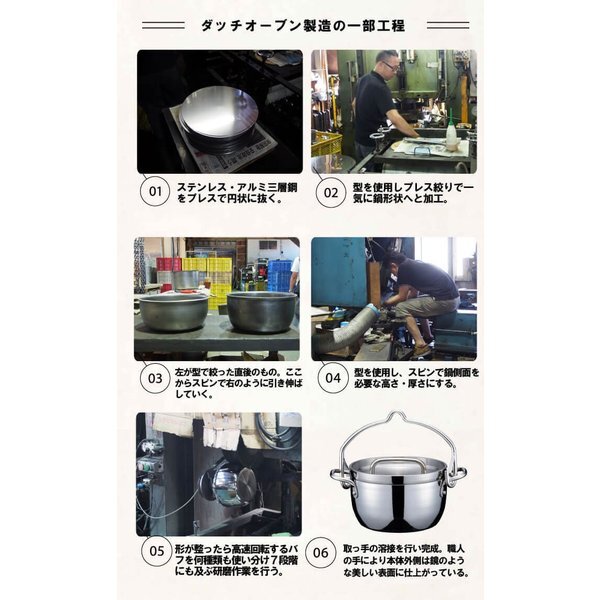 ダッチオーブン製造の一部工程

01 ステンレス・アルミ三層鋼をプレスで円状に抜く。

02 型を使用しプレス絞りで一気に鍋形状へと加工。

03 左が型で絞った直後のもの。ここからスピンで右のように引き伸ばしていく。

04 型を使用し、スピンで鍋側面を必要な高さ・厚さにする。

05 形が整ったら高速回転するバフを何種類も使い分け７段階にも及ぶ研磨作業を行う。

06 取っ手の溶接を行い完成。職人の手により本体外側は鏡のような美しい表面に仕上がっている。