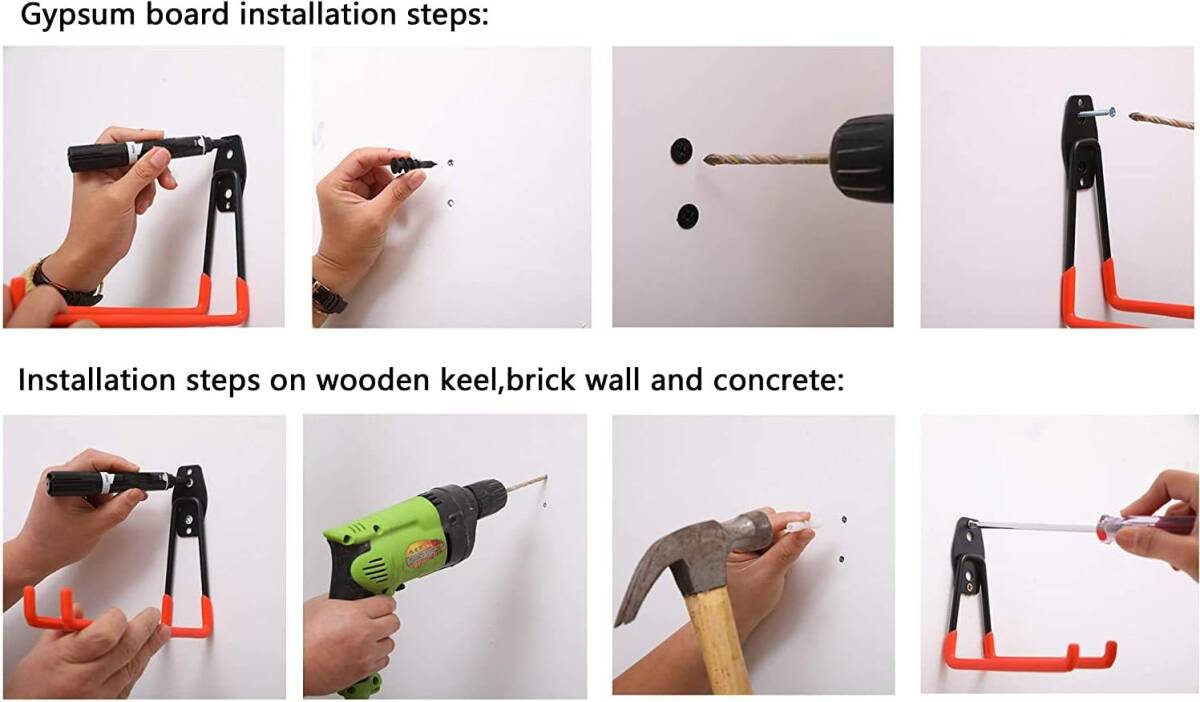 Gypsum board installation steps:

Installation steps on wooden keel,brick wall and concrete: