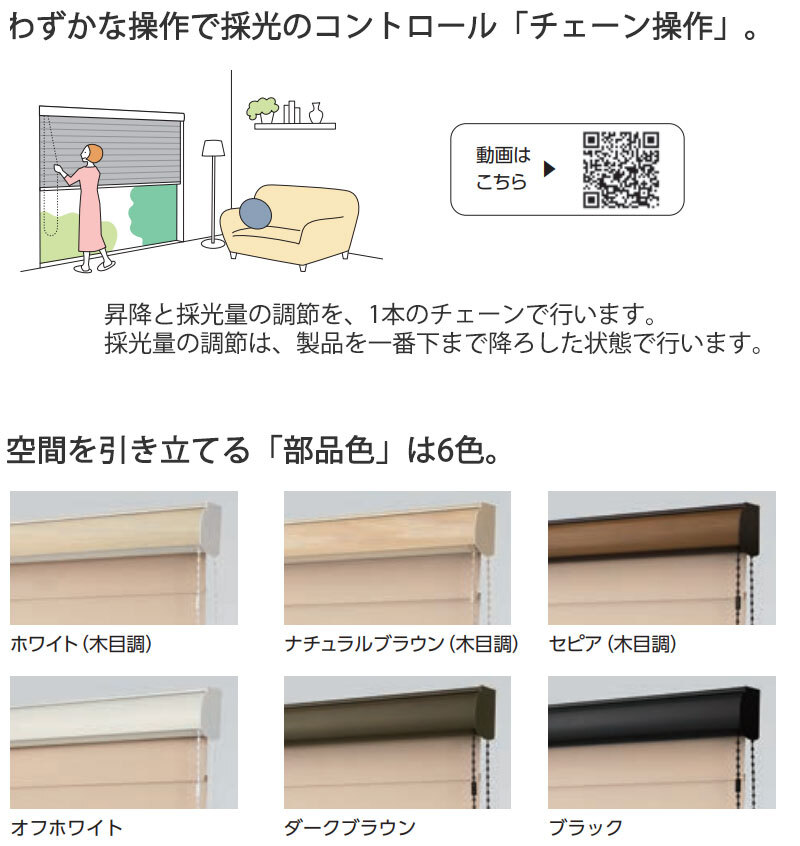 わずかな操作で採光のコントロール「チェーン操作」。

動画は
こちら ▶

昇降と採光量の調節を、1本のチェーンで行います。
採光量の調節は、製品を一番下まで降ろした状態で行います。

空間を引き立てる「部品色」は6色。

ホワイト（木目調）

ナチュラルブラウン（木目調）

セピア（木目調）

オフホワイト

ダークブラウン

ブラック