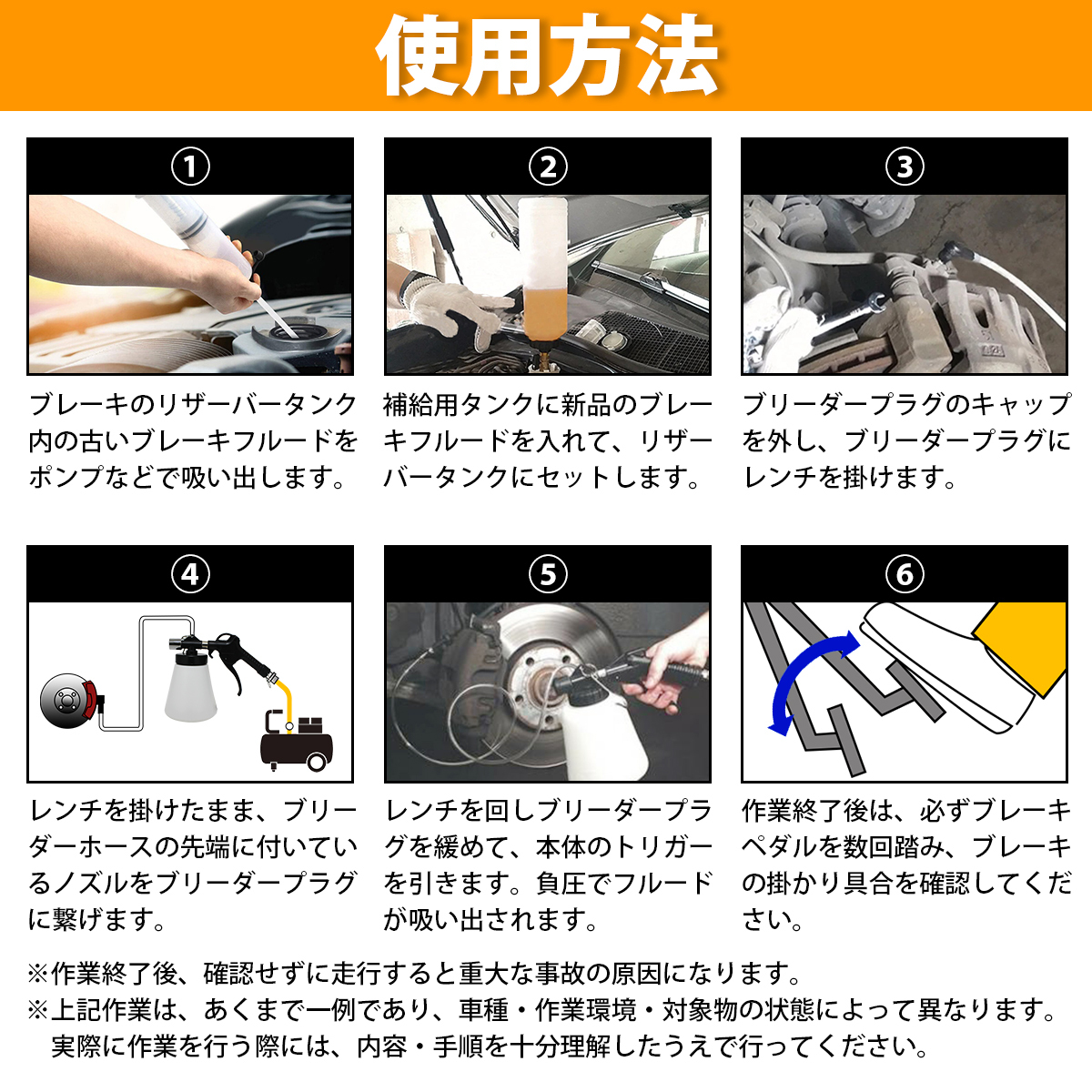 使用方法

①

ブレーキのリザーバータンク内の古いブレーキフルードをポンプなどで吸い出します。

②

補給用タンクに新品のブレーキフルードを入れて、リザーバータンクにセットします。

③

ブリーダープラグのキャップを外し、ブリーダープラグにレンチを掛けます。

④

レンチを掛けたまま、ブリーダーホースの先端に付いているノズルをブリーダープラグに繋げます。

⑤

レンチを回しブリーダープラグを緩めて、本体のトリガーを引きます。負圧でフルードが吸い出されます。

⑥

作業終了後は、必ずブレーキペダルを数回踏み、ブレーキの掛かり具合を確認してください。

※作業終了後、確認せずに走行すると重大な事故の原因になります。
※上記作業は、あくまで一例であり、車種・作業環境・対象物の状態によって異なります。
実際に作業を行う際には、内容・手順を十分理解したうえで行ってください。