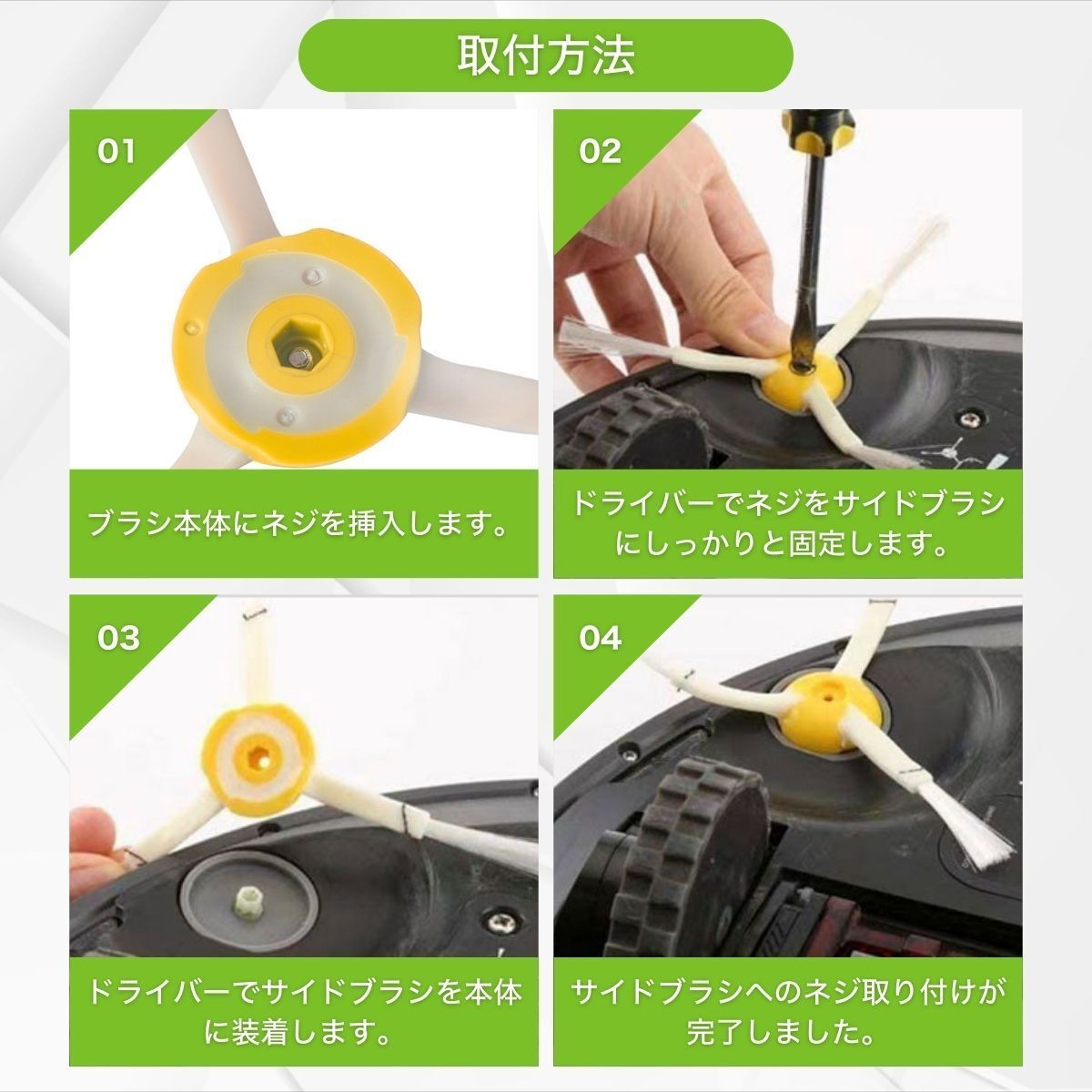 取付方法

01

ブラシ本体にネジを挿入します。

02

ドライバーでネジをサイドブラシにしっかりと固定します。

03

ドライバーでサイドブラシを本体に装着します。

04

サイドブラシへのネジ取り付けが完了しました。