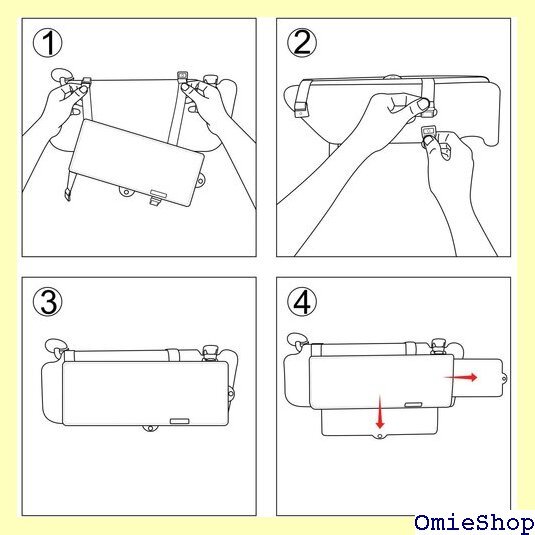 ①
②
③
④
OmieShop