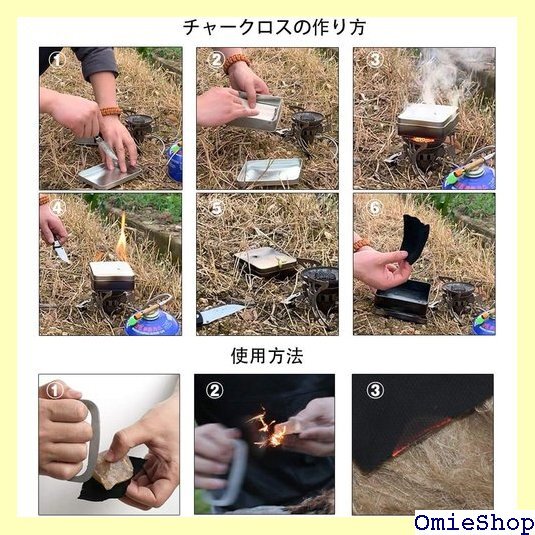 チャークロスの作り方

①
②
③
④
⑤
⑥

使用方法

①
②
③

OmieShop