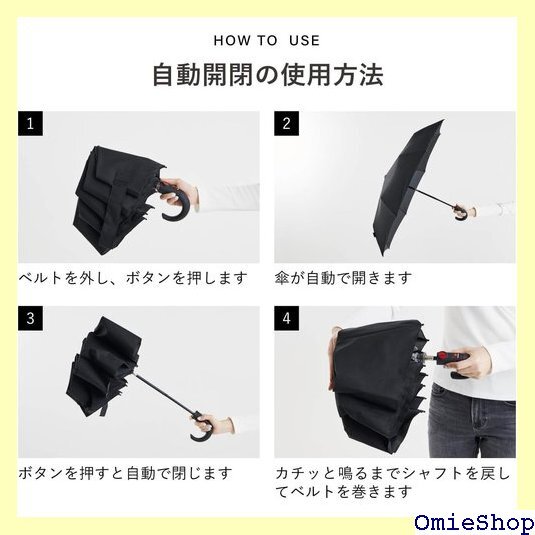 HOW TO USE

自動開閉の使用方法

1

ベルトを外し、ボタンを押します

2

傘が自動で開きます

3

ボタンを押すと自動で閉じます

4

カチッと鳴るまでシャフトを戻してベルトを巻きます

OmieShop