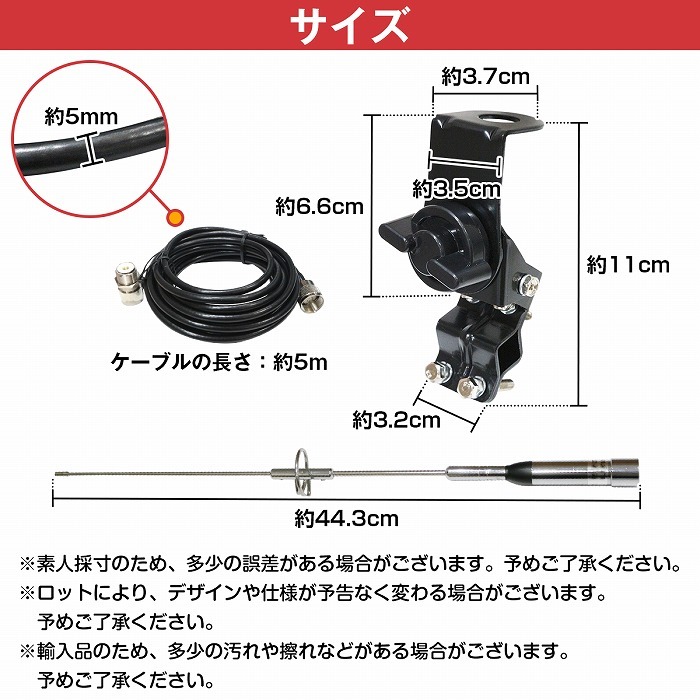 サイズ

約5mm

ケーブルの長さ：約5m

約3.7cm

約3.5cm

約6.6cm

約11cm

約3.2cm

約44.3cm

※素人採寸のため、多少の誤差がある場合がございます。予めご了承ください。
※ロットにより、デザインや仕様が予告なく変わる場合がございます。予めご了承ください。
※輸入品のため、多少の汚れや擦れなどがある場合がございます。予めご了承ください。