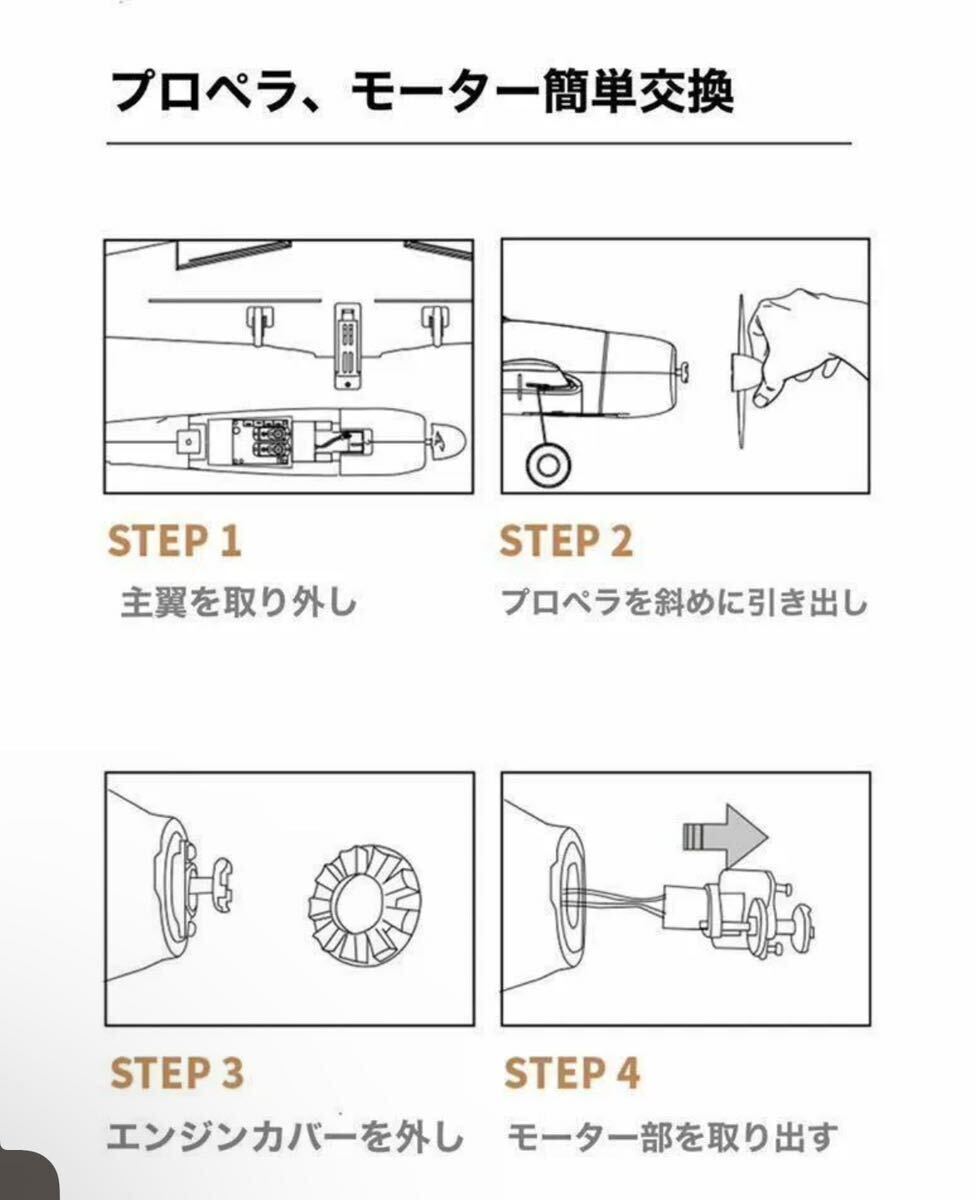 プロペラ、モーター簡単交換

STEP 1
主翼を取り外し

STEP 2
プロペラを斜めに引き出し

STEP 3
エンジンカバーを外し

STEP 4
モーター部を取り出す