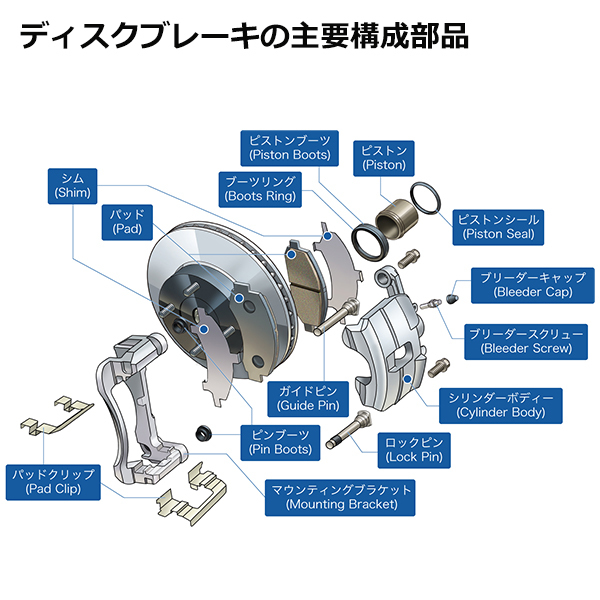 ディスクブレーキの主要構成部品

ピストンブーツ
(Piston Boots)

ピストン
(Piston)

シム
(Shim)

ブーツリング
(Boots Ring)

パッド
(Pad)

ピストンシール
(Piston Seal)

ブリーダーキャップ
(Bleeder Cap)

ブリーダースクリュー
(Bleeder Screw)

ガイドピン
(Guide Pin)

シリンダーボディー
(Cylinder Body)

ピンブーツ
(Pin Boots)

ロックピン
(Lock Pin)

パッドクリップ
(Pad Clip)

マウンティングブラケット
(Mounting Bracket)