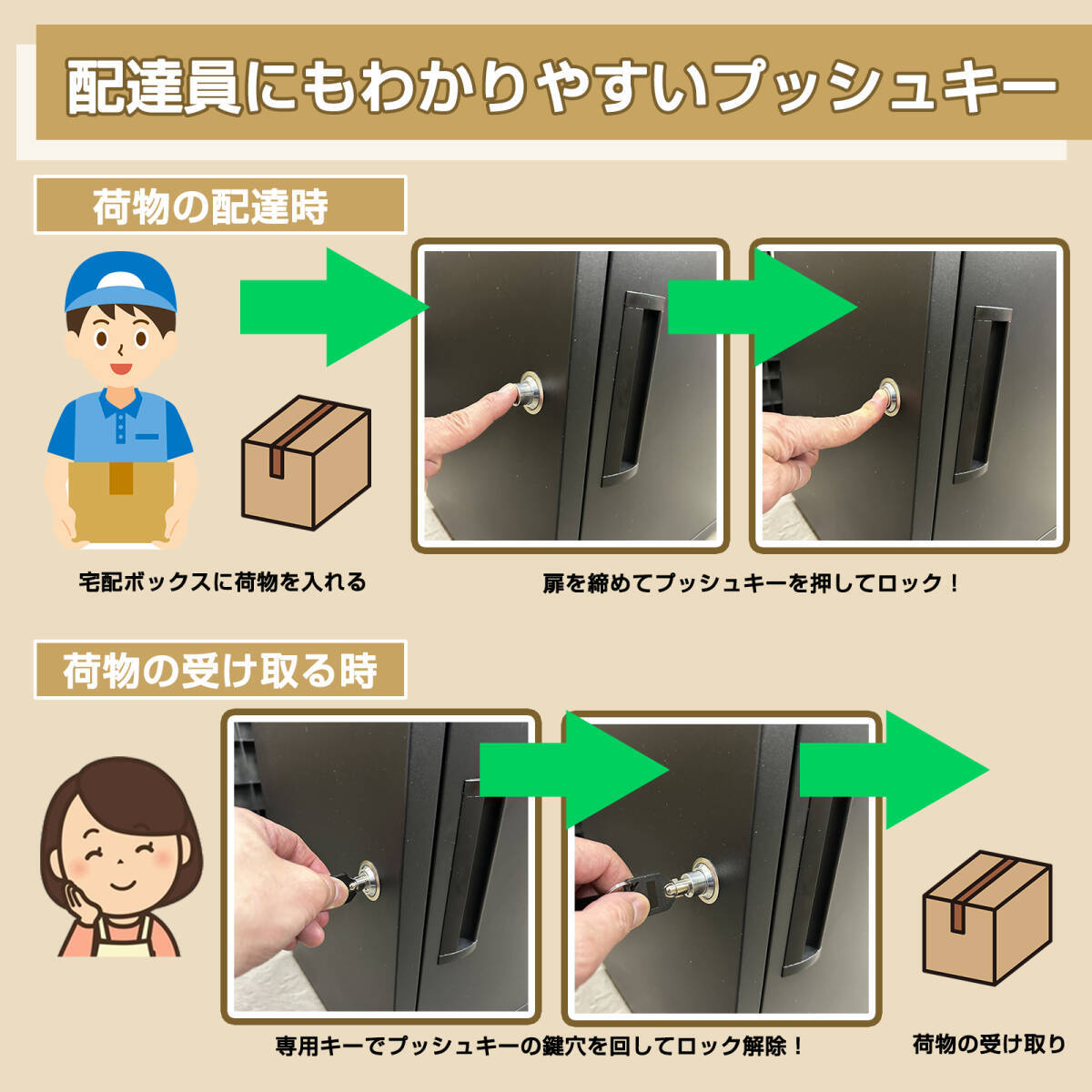 配達員にもわかりやすいプッシュキー

荷物の配達時

宅配ボックスに荷物を入れる

扉を締めてプッシュキーを押してロック！

荷物の受け取る時

専用キーでプッシュキーの鍵穴を回してロック解除！

荷物の受け取り