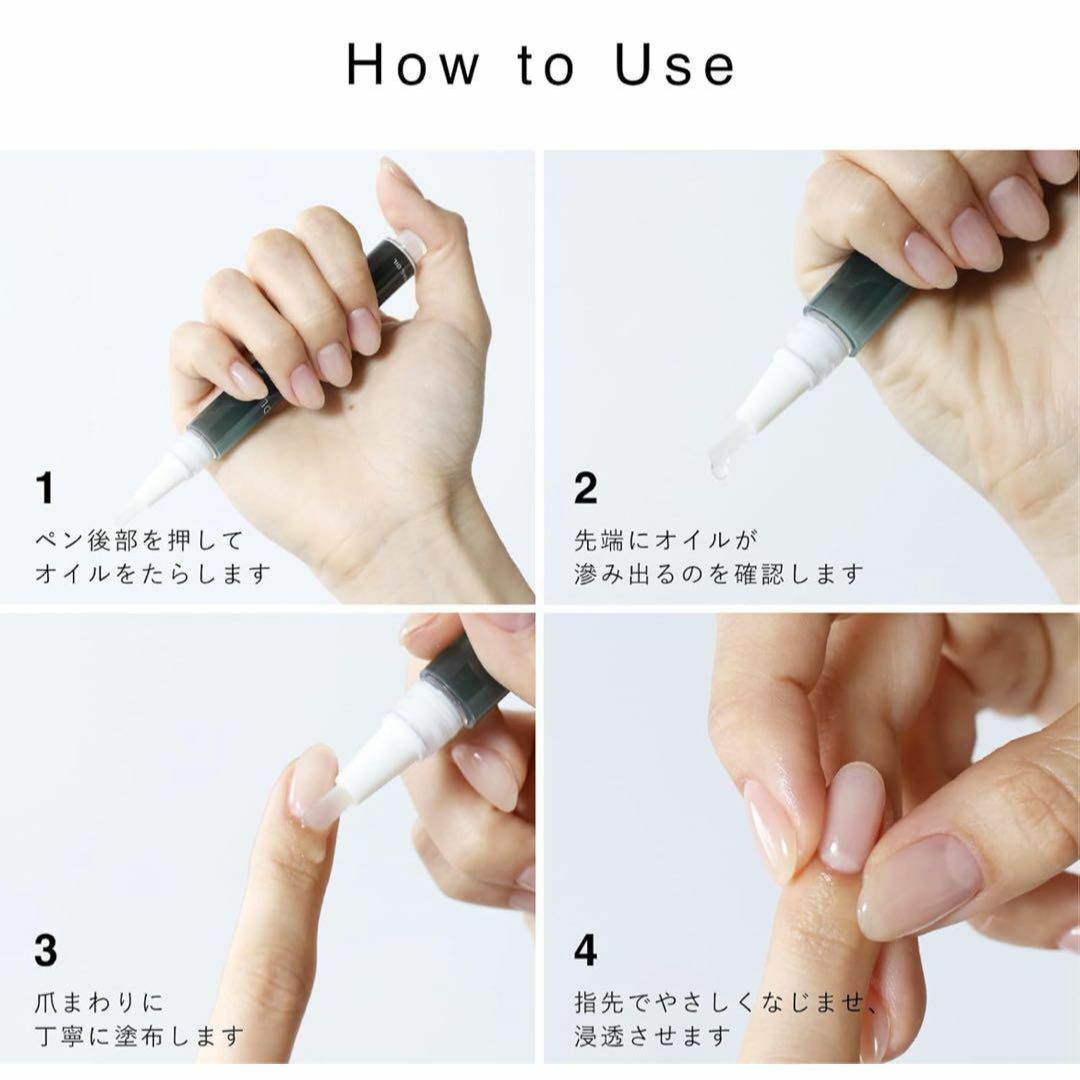 How to Use

1
ペン後部を押して
オイルをたらします

2
先端にオイルが
滲み出るのを確認します

3
爪まわりに
丁寧に塗布します

4
指先でやさしくなじませ、
浸透させます