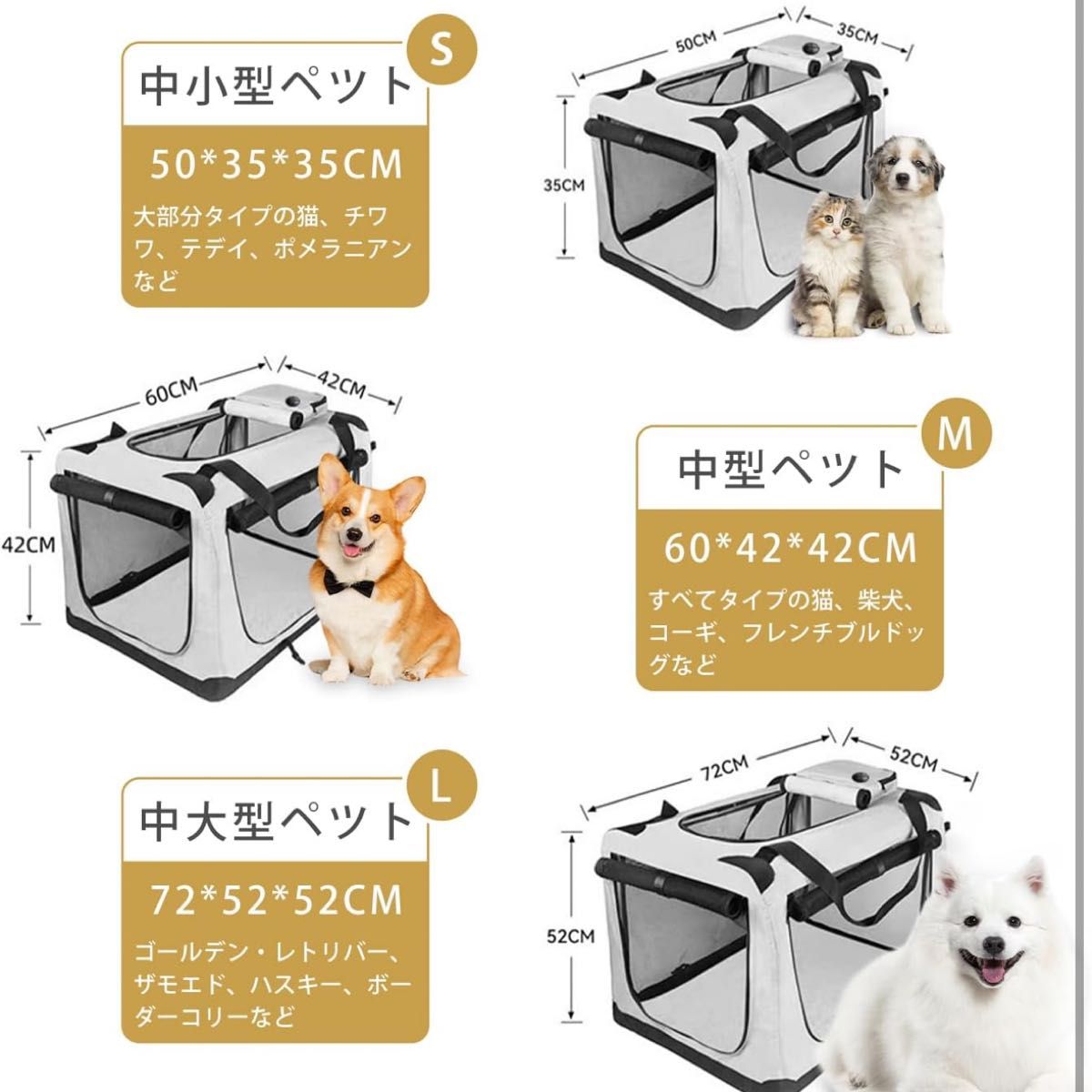 S

中小型ペット

50*35*35CM

大部分タイプの猫、チワワ、テデイ、ポメラニアンなど

50CM

35CM

35CM

60CM

42CM

42CM

M

中型ペット

60*42*42CM

すべてタイプの猫、柴犬、コーギ、フレンチブルドッグなど

L

中大型ペット

72*52*52CM

ゴールデン・レトリバー、ザモエド、ハスキー、ボーダーコリーなど

72CM

52CM

52CM