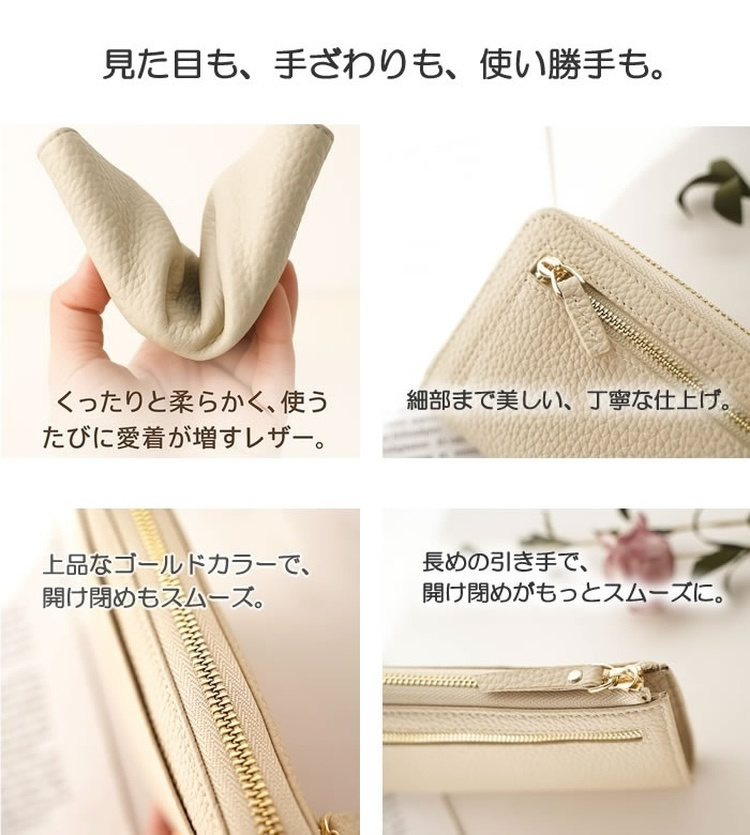 見た目も、手ざわりも、使い勝手も。

くったりと柔らかく、使うたびに愛着が増すレザー。

細部まで美しい、丁寧な仕上げ。

上品なゴールドカラーで、開け閉めもスムーズ。

長めの引き手で、開け閉めがもっとスムーズに。