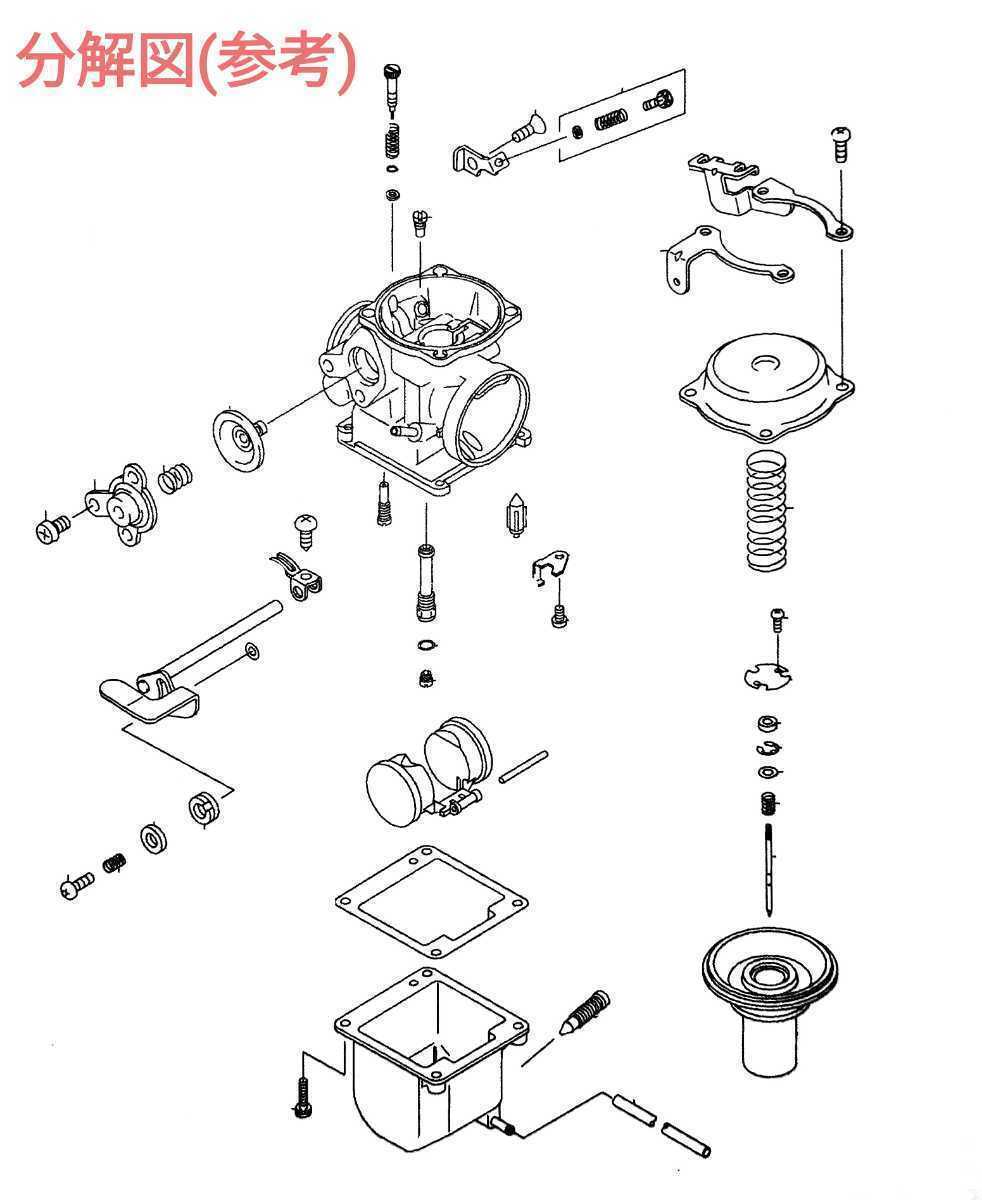 分解図(参考)