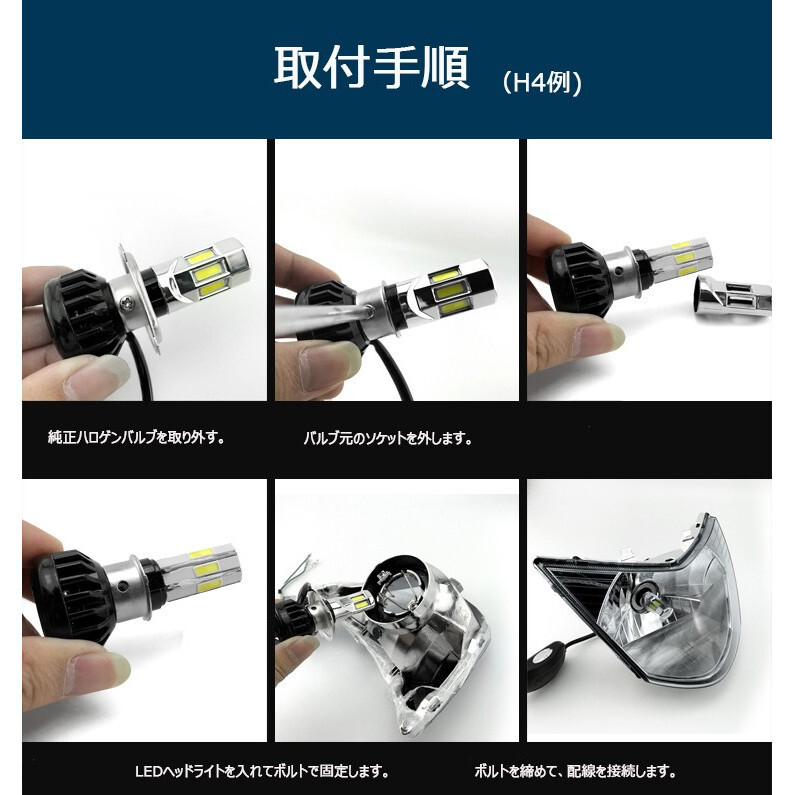 取付手順 (H4例)

純正ハロゲンバルブを取り外す。

バルブ元のソケットを外します。

LEDヘッドライトを入れてボルトで固定します。

ボルトを締めて、配線を接続します。