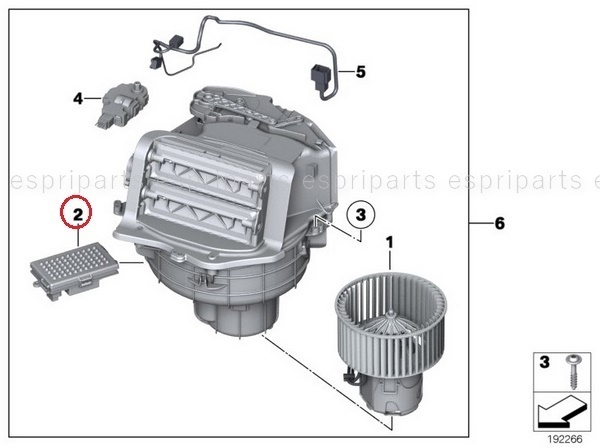 5

4

espriparts espriparts espriparts e

2

3

6

1

3

192266