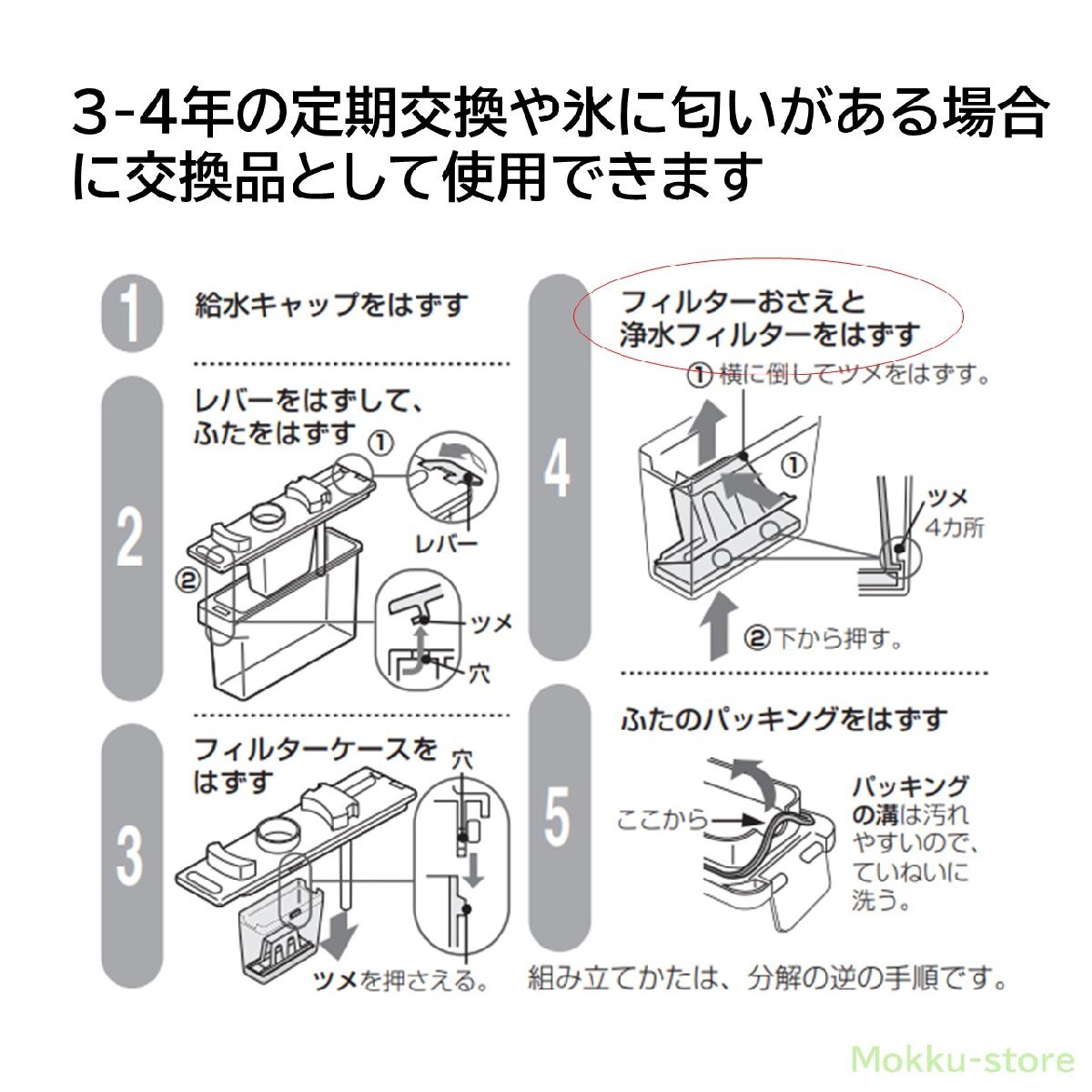 3-4年の定期交換や氷に匂いがある場合に交換品として使用できます

1 給水キャップをはずす

2 レバーをはずして、ふたをはずす
①
レバー
②
ツメ
穴

3 フィルターケースをはずす
穴
ツメを押さえる。

4 フィルターおさえと浄水フィルターをはずす
① 横に倒してツメをはずす。
①
ツメ
4カ所
② 下から押す。

5 ふたのパッキングをはずす
ここから
パッキングの溝は汚れやすいので、ていねいに洗う。

組み立てかたは、分解の逆の手順です。

Mokku-store