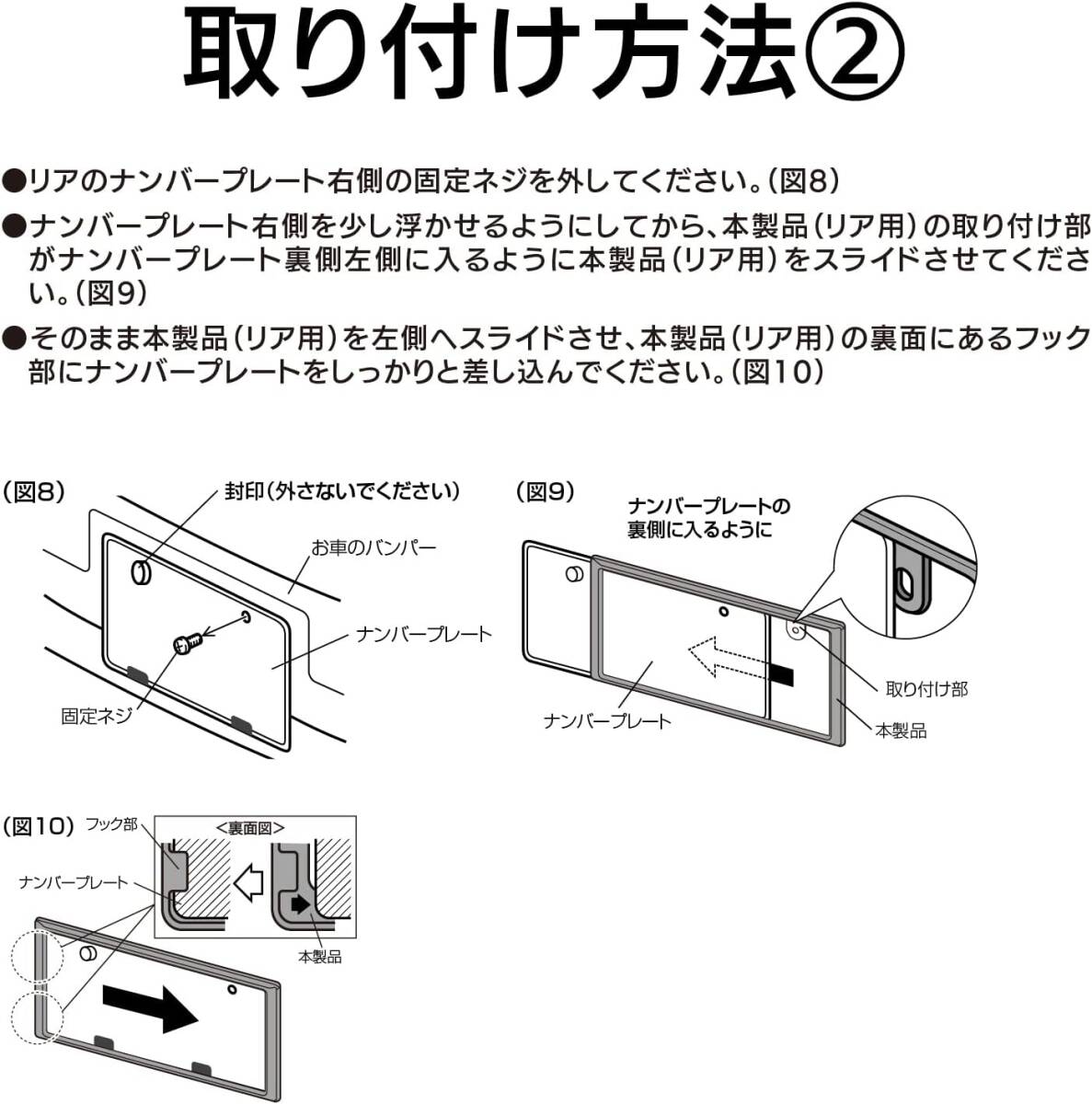 取り付け方法②

●リアのナンバープレート右側の固定ネジを外してください。(図8)

●ナンバープレート右側を少し浮かせるようにしてから、本製品(リア用)の取り付け部がナンバープレート裏側左側に入るように本製品(リア用)をスライドさせてください。(図9)

●そのまま本製品(リア用)を左側へスライドさせ、本製品(リア用)の裏面にあるフック部にナンバープレートをしっかりと差し込んでください。(図10)

(図8)

封印(外さないでください)

お車のバンパー

ナンバープレート

固定ネジ

(図9)

ナンバープレートの裏側に入るように

取り付け部

本製品

ナンバープレート

(図10)

フック部

<裏面図>

ナンバープレート

本製品