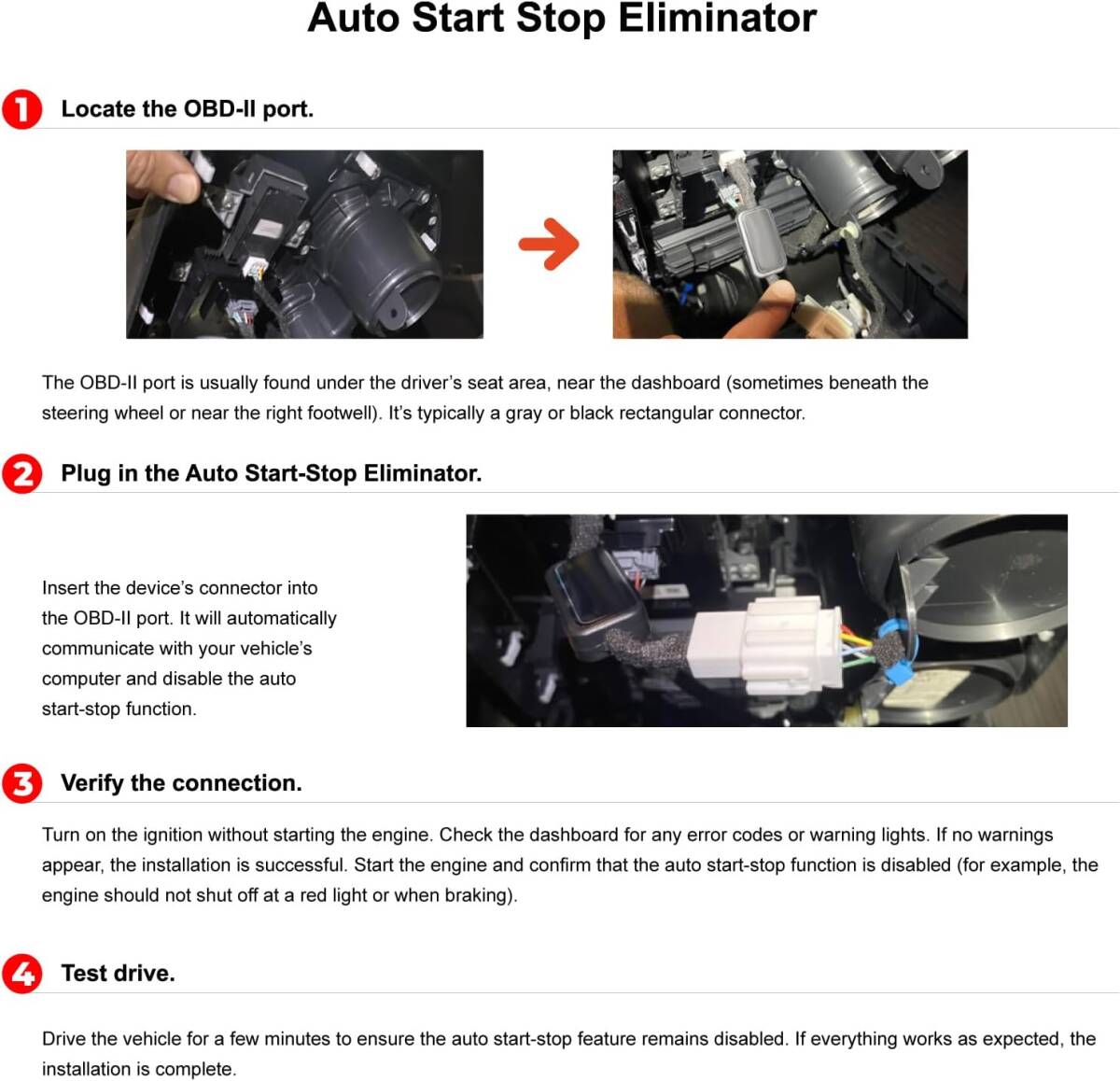 Auto Start Stop Eliminator

1 Locate the OBD-II port.

The OBD-II port is usually found under the driver's seat area, near the dashboard (sometimes beneath the steering wheel or near the right footwell). It's typically a gray or black rectangular connector.

2 Plug in the Auto Start-Stop Eliminator.

Insert the device's connector into the OBD-II port. It will automatically communicate with your vehicle's computer and disable the auto start-stop function.

3 Verify the connection.

Turn on the ignition without starting the engine. Check the dashboard for any error codes or warning lights. If no warnings appear, the installation is successful. Start the engine and confirm that the auto start-stop function is disabled (for example, the engine should not shut off at a red light or when braking).

4 Test drive.

Drive the vehicle for a few minutes to ensure the auto start-stop feature remains disabled. If everything works as expected, the installation is complete.