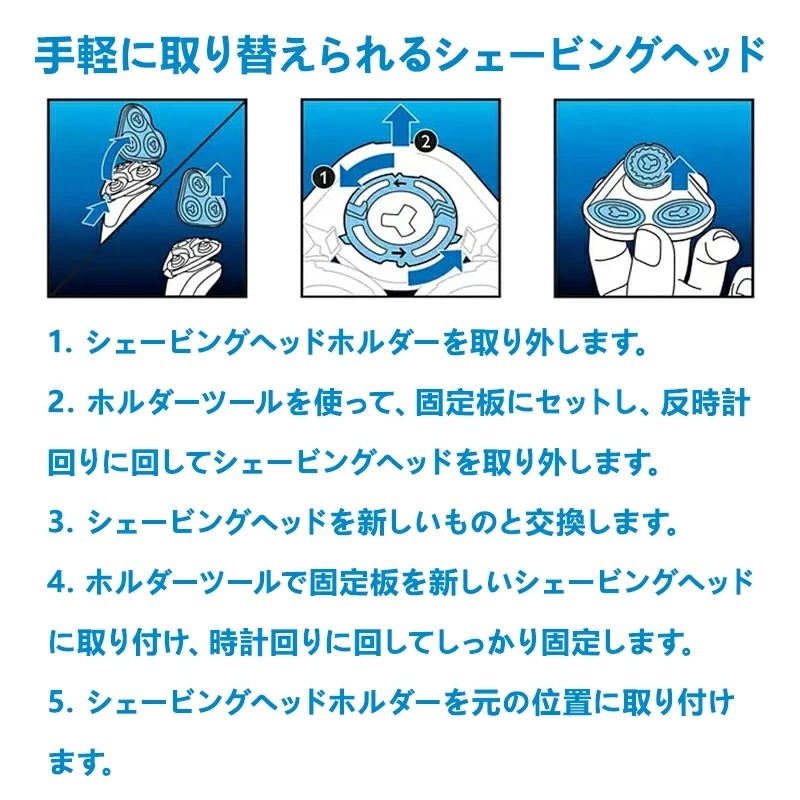 手軽に取り替えられるシェービングヘッド

1
2

1. シェービングヘッドホルダーを取り外します。

2. ホルダーツールを使って、固定板にセットし、反時計回りに回してシェービングヘッドを取り外します。

3. シェービングヘッドを新しいものと交換します。

4. ホルダーツールで固定板を新しいシェービングヘッドに取り付け、時計回りに回してしっかり固定します。

5. シェービングヘッドホルダーを元の位置に取り付けます。