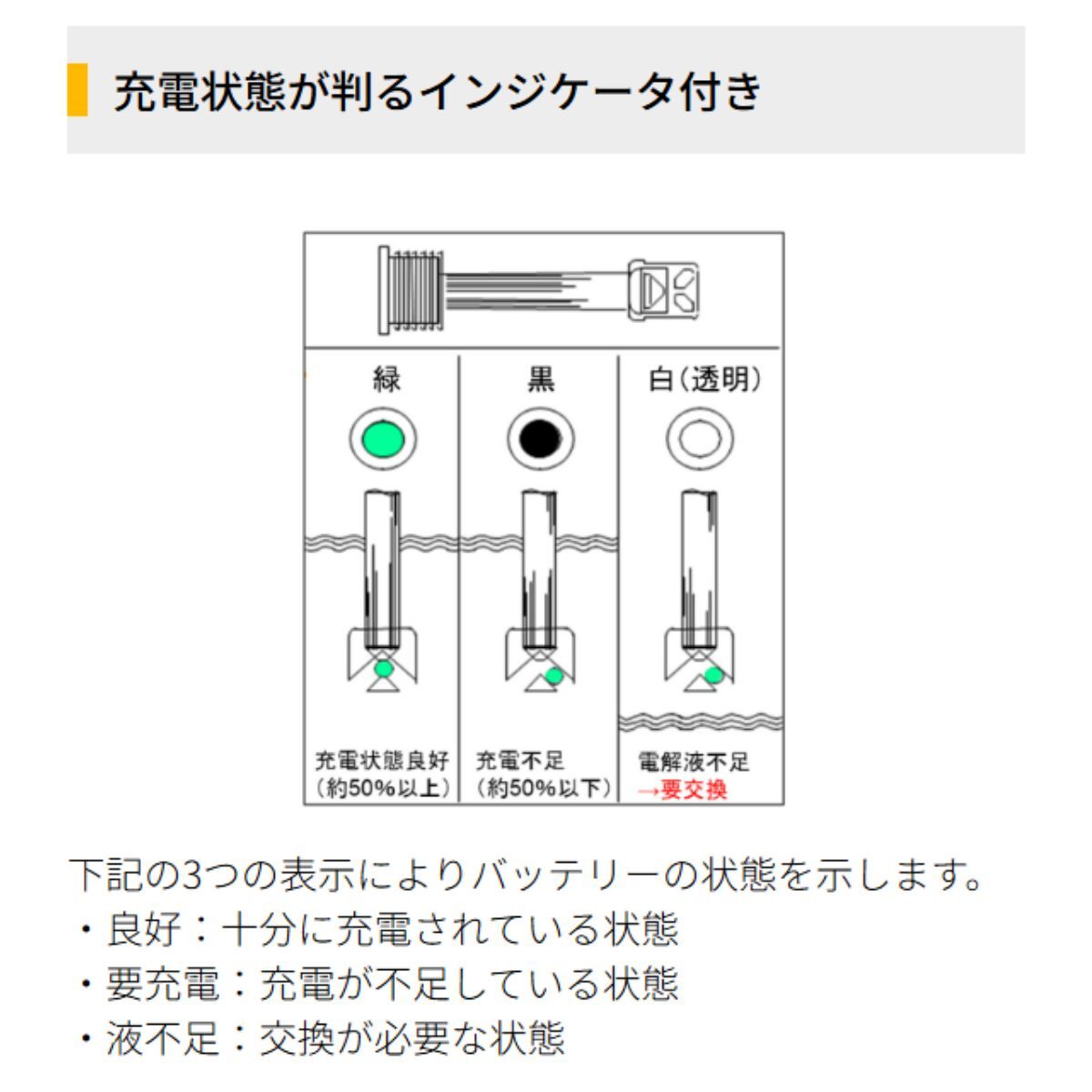 充電状態が判るインジケータ付き

緑

黒

白（透明）

充電状態良好
（約50%以上）

充電不足
（約50%以下）

電解液不足
→要交換

下記の3つの表示によりバッテリーの状態を示します。
・良好：十分に充電されている状態
・要充電：充電が不足している状態
・液不足：交換が必要な状態