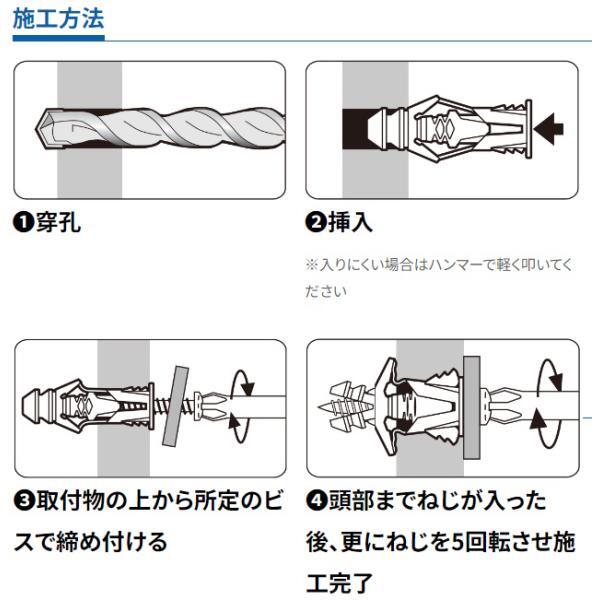 施工方法

❶穿孔

❷挿入

※入りにくい場合はハンマーで軽く叩いてください

❸取付物の上から所定のビスで締め付ける

❹頭部までねじが入った後、更にねじを5回転させ施工完了