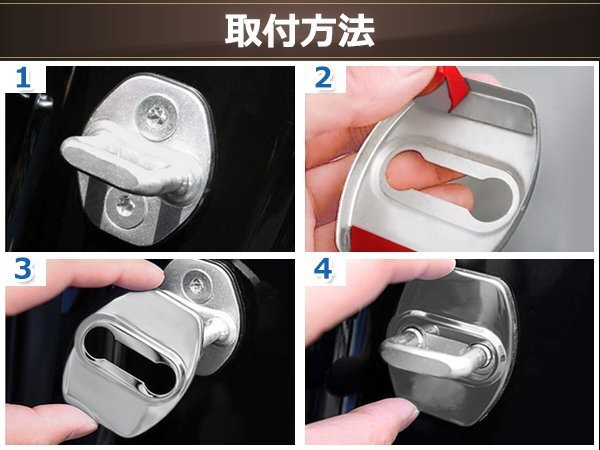 取付方法

1

2

3

4