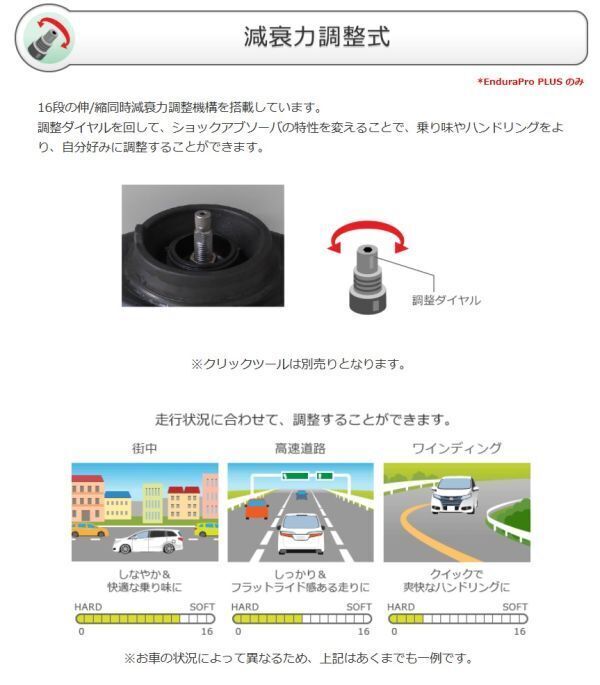 減衰力調整式

*EnduraPro PLUS のみ

16段の伸/縮同時減衰力調整機構を搭載しています。
調整ダイヤルを回して、ショックアブソーバの特性を変えることで、乗り味やハンドリングをより、自分好みに調整することができます。

調整ダイヤル

※クリックツールは別売りとなります。

走行状況に合わせて、調整することができます。

街中

しなやか＆
快適な乗り味に

HARD SOFT
0 16

高速道路

しっかり＆
フラットライド感ある走りに

HARD SOFT
0 16

ワインディング

クイックで
爽快なハンドリングに

HARD SOFT
0 16

※お車の状況によって異なるため、上記はあくまでも一例です。