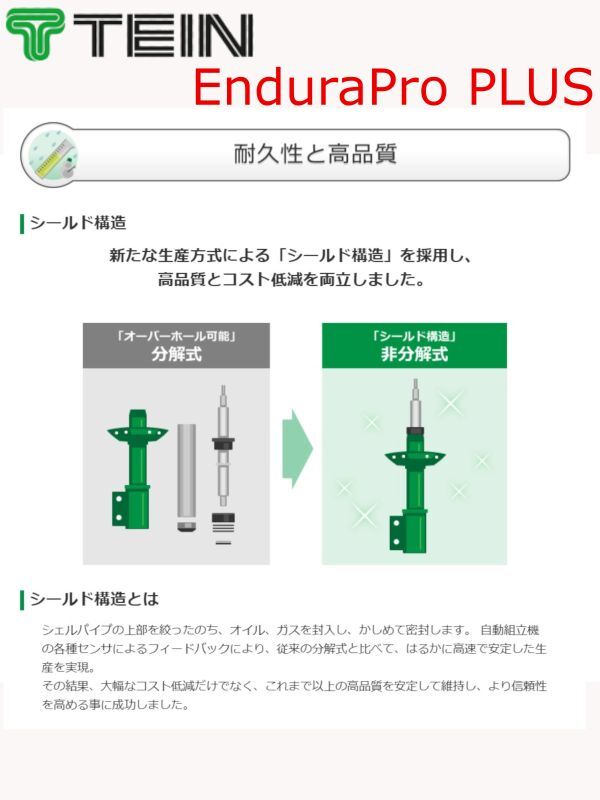 TEIN
EnduraPro PLUS

耐久性と高品質

シールド構造

新たな生産方式による「シールド構造」を採用し、高品質とコスト低減を両立しました。

「オーバーホール可能」
分解式

「シールド構造」
非分解式

シールド構造とは

シェルパイプの上部を絞ったのち、オイル、ガスを封入し、かしめて密封します。 自動組立機の各種センサによるフィードバックにより、従来の分解式と比べて、はるかに高速で安定した生産を実現。
その結果、大幅なコスト低減だけでなく、これまで以上の高品質を安定して維持し、より信頼性を高める事に成功しました。