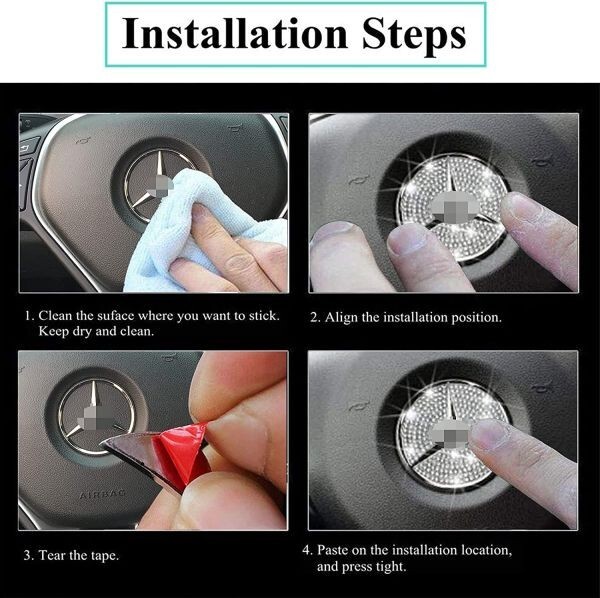 Installation Steps

1. Clean the suface where you want to stick. Keep dry and clean.

2. Align the installation position.

AIRBAG

3. Tear the tape.

4. Paste on the installation location, and press tight.