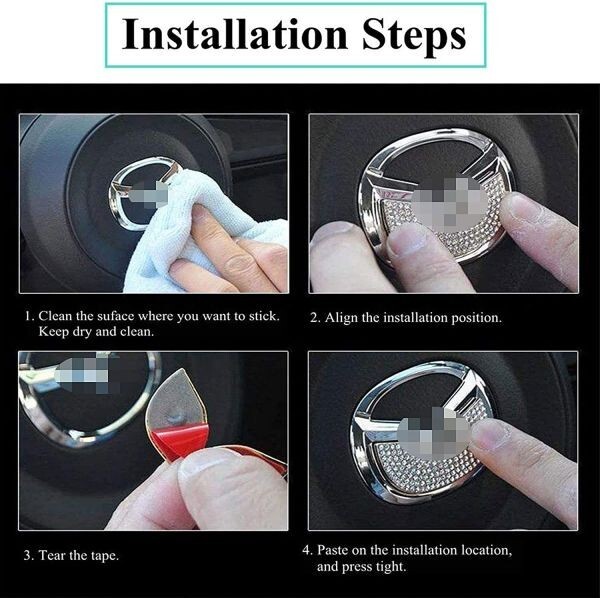 Installation Steps

1. Clean the suface where you want to stick. Keep dry and clean.

2. Align the installation position.

3. Tear the tape.

4. Paste on the installation location, and press tight.