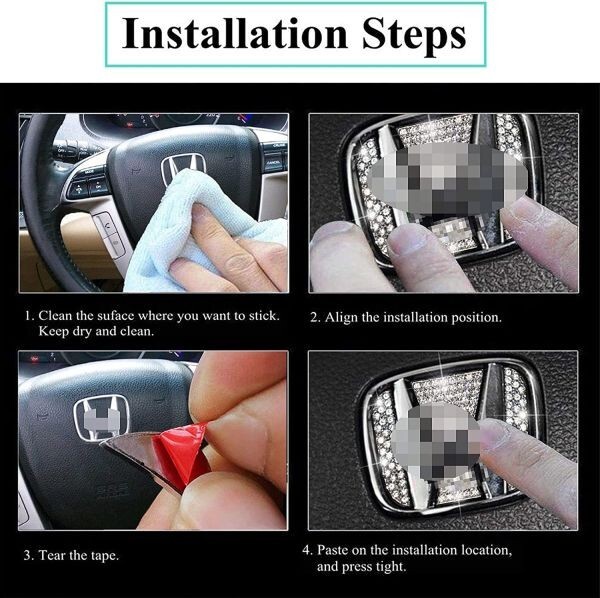 Installation Steps

1. Clean the suface where you want to stick. Keep dry and clean.

2. Align the installation position.

3. Tear the tape.

4. Paste on the installation location, and press tight.