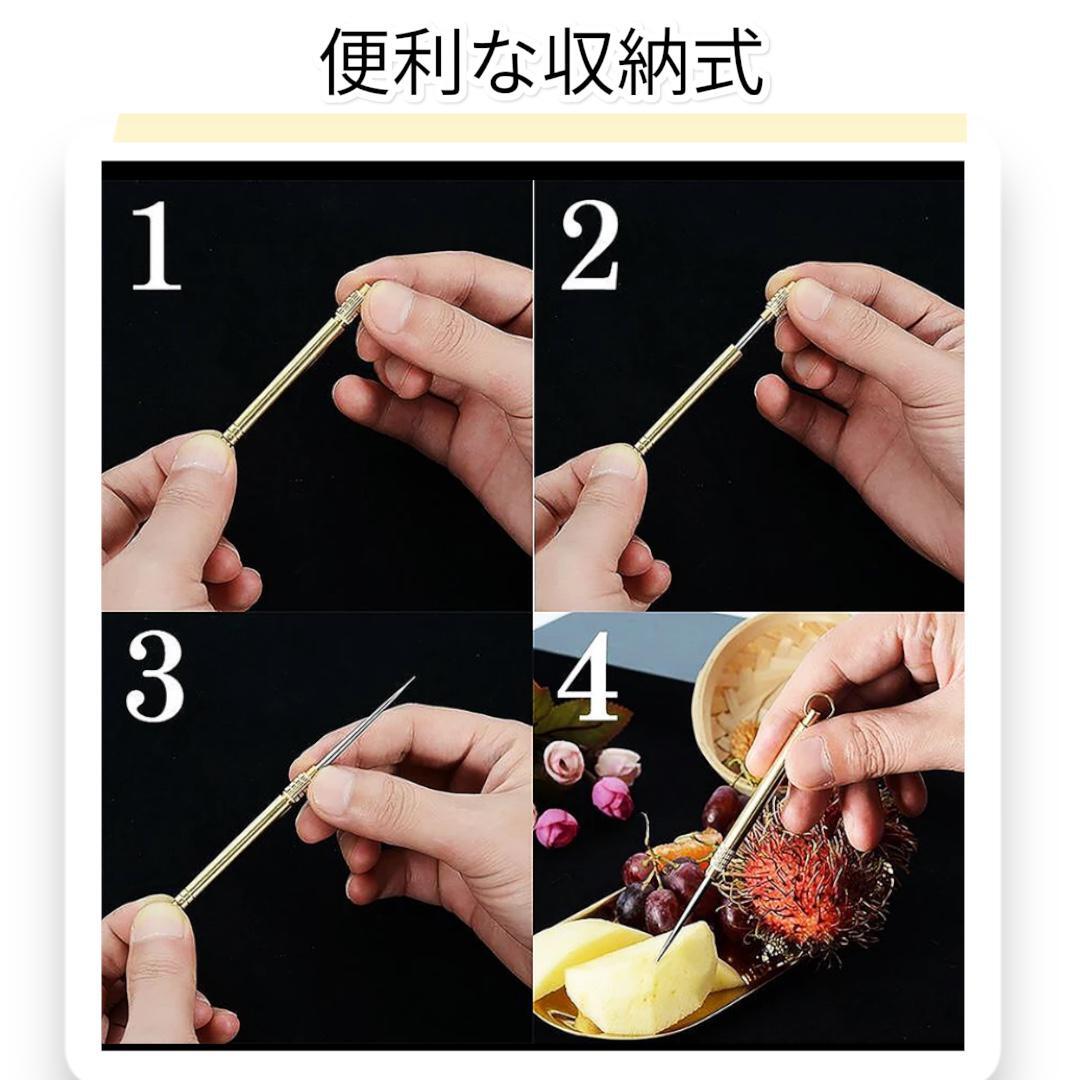 便利な収納式

1

2

3

4