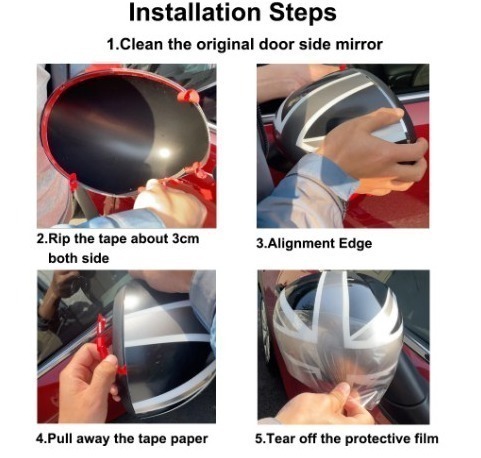 Installation Steps

1.Clean the original door side mirror

2.Rip the tape about 3cm both side

3.Alignment Edge

4.Pull away the tape paper

5.Tear off the protective film