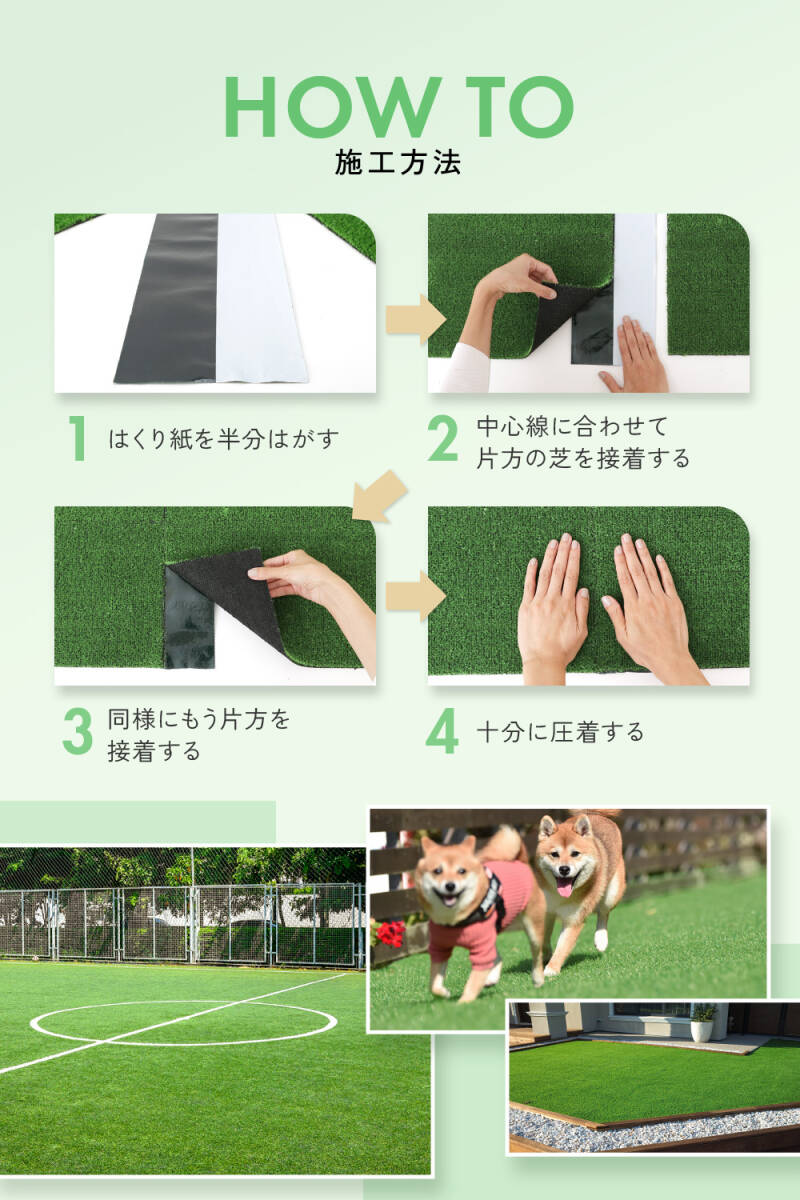 HOW TO
施工方法

1 はくり紙を半分はがす

2 中心線に合わせて片方の芝を接着する

3 同様にもう片方を接着する

4 十分に圧着する