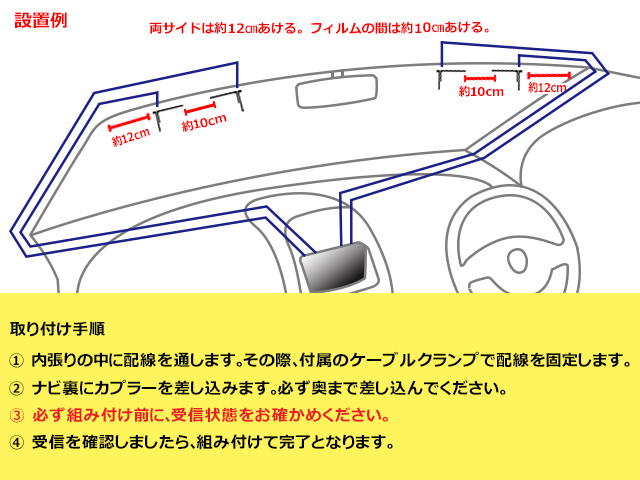 設置例

両サイドは約12㎝あける。フィルムの間は約10㎝あける。

約12cm
約10cm
約10cm
約12cm

取り付け手順

① 内張りの中に配線を通します。その際、付属のケーブルクランプで配線を固定します。

② ナビ裏にカプラーを差し込みます。必ず奥まで差し込んでください。

③ 必ず組み付け前に、受信状態をお確かめください。

④ 受信を確認しましたら、組み付けて完了となります。