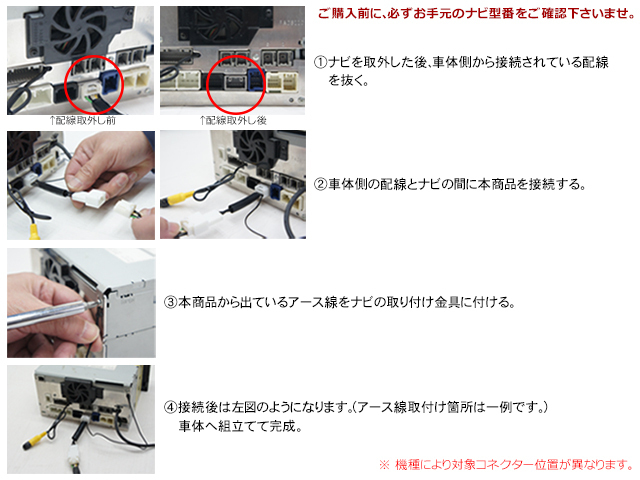 ご購入前に、必ずお手元のナビ型番をご確認下さいませ。

↑配線取外し前

↑配線取外し後

①ナビを取外した後、車体側から接続されている配線を抜く。

②車体側の配線とナビの間に本商品を接続する。

③本商品から出ているアース線をナビの取り付け金具に付ける。

④接続後は左図のようになります。(アース線取付け箇所は一例です。)
車体へ組立てて完成。

※ 機種により対象コネクター位置が異なります。