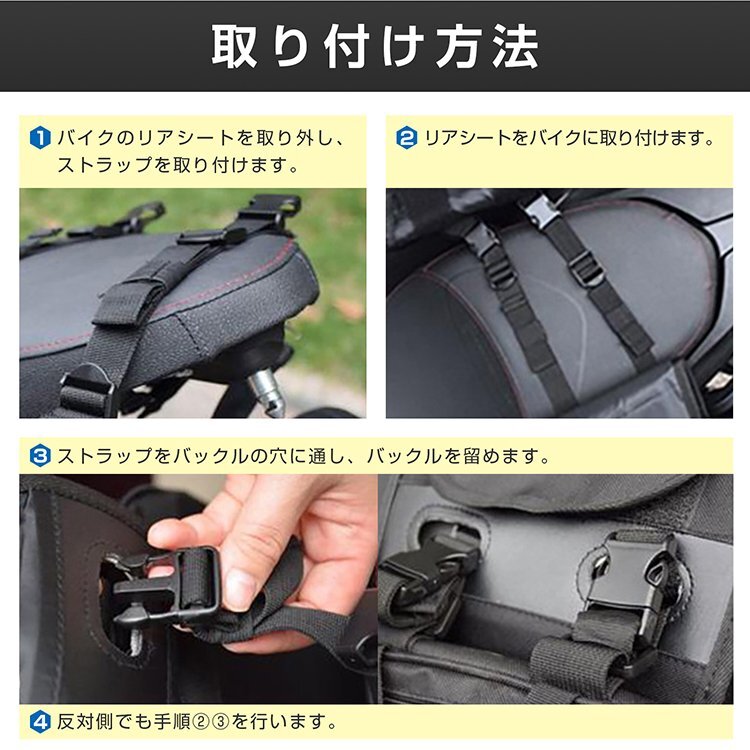 取り付け方法

1 バイクのリアシートを取り外し、ストラップを取り付けます。

2 リアシートをバイクに取り付けます。

3 ストラップをバックルの穴に通し、バックルを留めます。

4 反対側でも手順②③を行います。