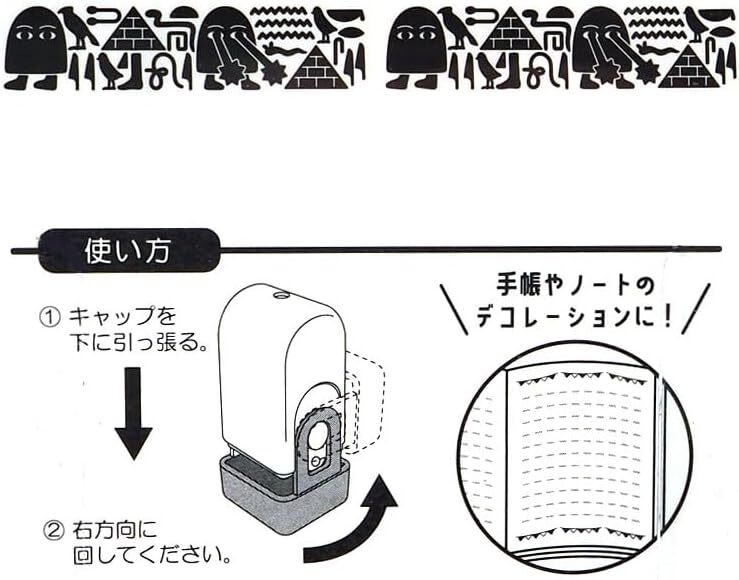 使い方

① キャップを下に引っ張る。

② 右方向に回してください。

手帳やノートのデコレーションに！