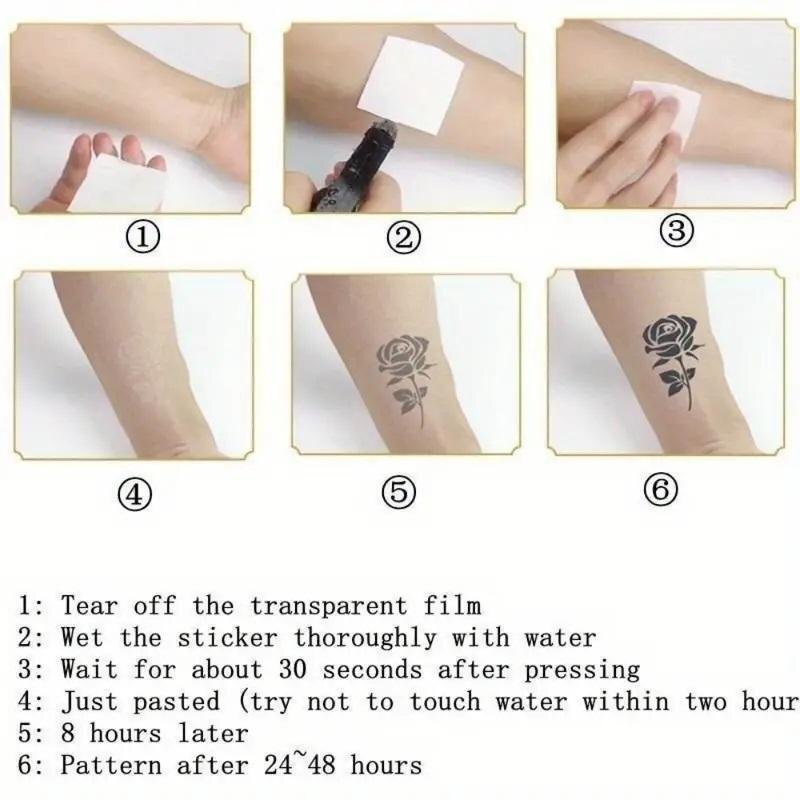 ①

②

③

④

⑤

⑥

1: Tear off the transparent film
2: Wet the sticker thoroughly with water
3: Wait for about 30 seconds after pressing
4: Just pasted (try not to touch water within two hour
5: 8 hours later
6: Pattern after 24~48 hours