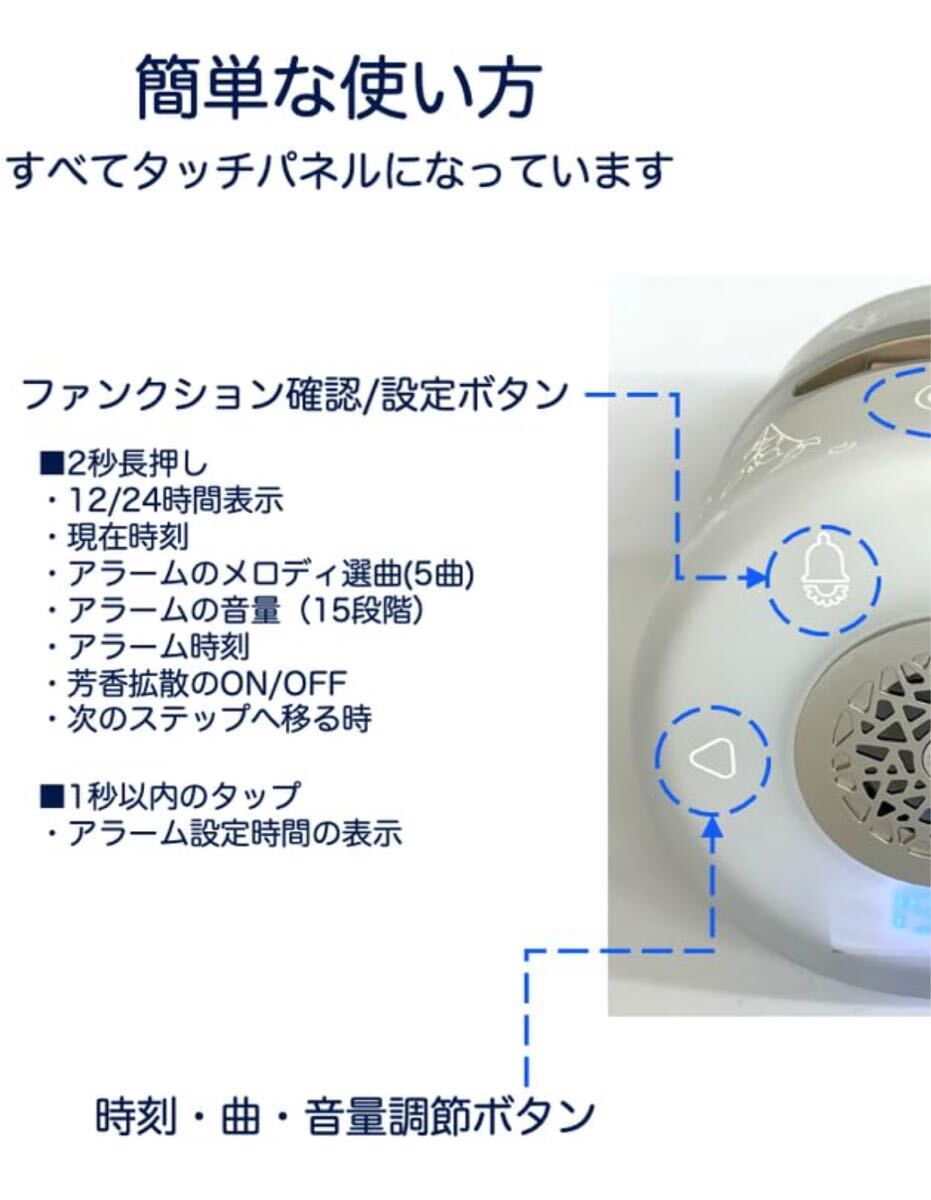 簡単な使い方
すべてタッチパネルになっています

ファンクション確認/設定ボタン

■2秒長押し
・12/24時間表示
・現在時刻
・アラームのメロディ選曲(5曲)
・アラームの音量（15段階）
・アラーム時刻
・芳香拡散のON/OFF
・次のステップへ移る時

■1秒以内のタップ
・アラーム設定時間の表示

時刻・曲・音量調節ボタン