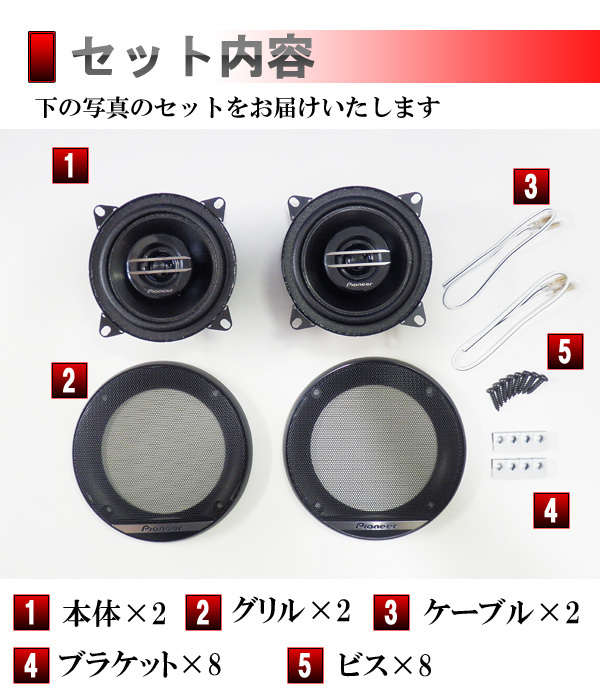 セット内容

下の写真のセットをお届けいたします

1

Pioneer

Pioneer

3

5

2

Pioneer

Pioneer

4

1 本体×2 2 グリル×2 3 ケーブル×2

4 ブラケット×8 5 ビス×8