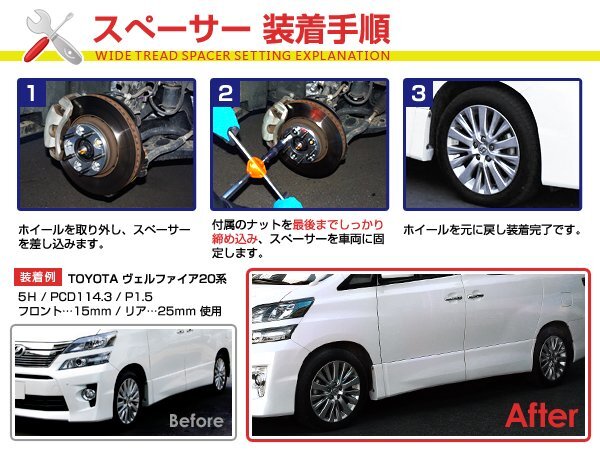 スペーサー 装着手順
WIDE TREAD SPACER SETTING EXPLANATION

1
ホイールを取り外し、スペーサーを差し込みます。

2
付属のナットを最後までしっかり締め込み、スペーサーを車両に固定します。

3
ホイールを元に戻し装着完了です。

装着例 TOYOTA ヴェルファイア20系
5H / PCD114.3 / P1.5
フロント…15mm / リア…25mm 使用

Before

After