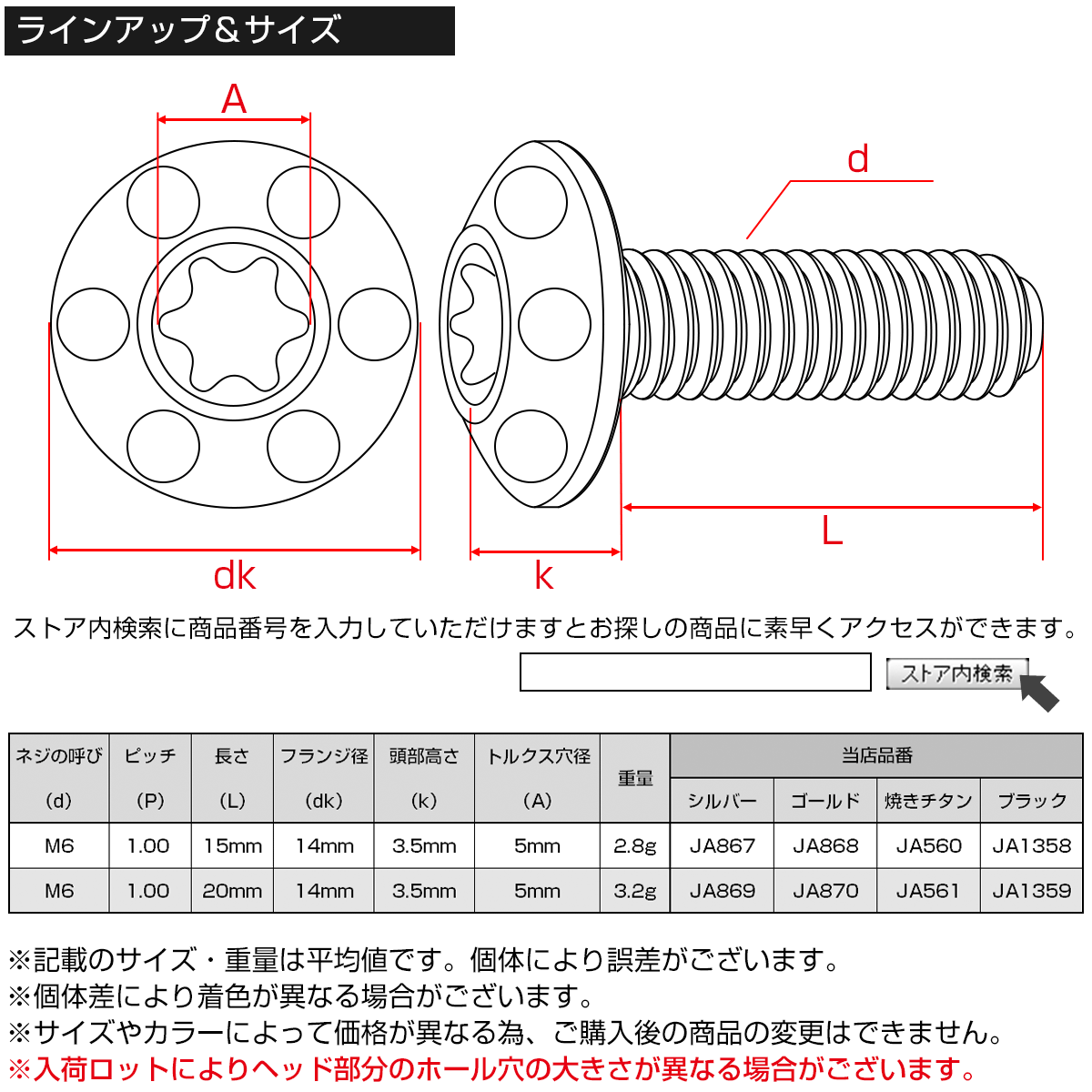 ラインアップ＆サイズ

A

d

dk

k

L

ストア内検索に商品番号を入力していただけますとお探しの商品に素早くアクセスができます。

ストア内検索

| ネジの呼び (d) | ピッチ (P) | 長さ (L) | フランジ径 (dk) | 頭部高さ (k) | トルクス穴径 (A) | 重量 | 当店品番 シルバー | 当店品番 ゴールド | 当店品番 焼きチタン | 当店品番 ブラック |
|---|---|---|---|---|---|---|---|---|---|---|
| M6 | 1.00 | 15mm | 14mm | 3.5mm | 5mm | 2.8g | JA867 | JA868 | JA560 | JA1358 |
| M6 | 1.00 | 20mm | 14mm | 3.5mm | 5mm | 3.2g | JA869 | JA870 | JA561 | JA1359 |

※記載のサイズ・重量は平均値です。個体により誤差がございます。
※個体差により着色が異なる場合がございます。
※サイズやカラーによって価格が異なる為、ご購入後の商品の変更はできません。
※入荷ロットによりヘッド部分のホール穴の大きさが異なる場合がございます。