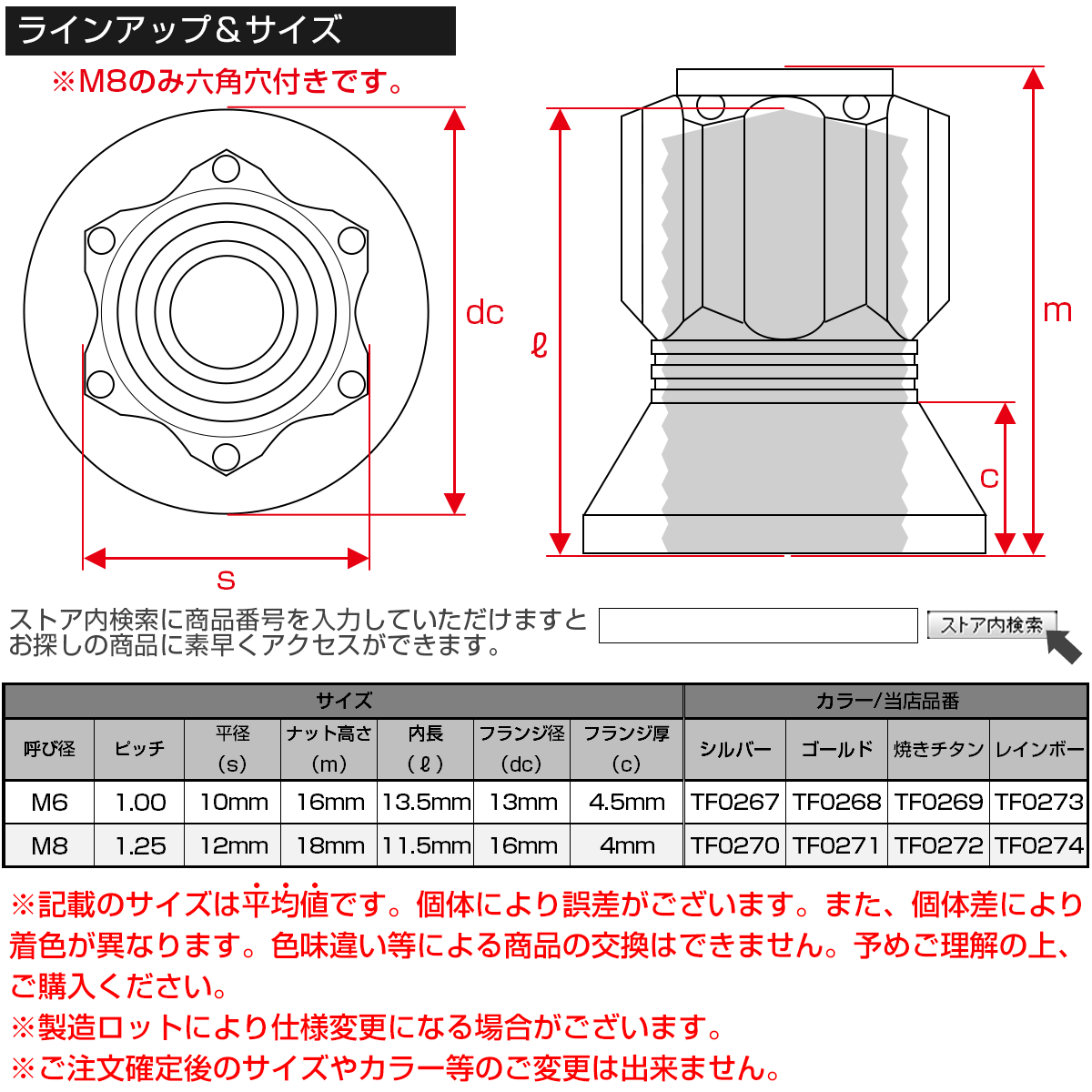 ラインアップ＆サイズ

※M8のみ六角穴付きです。

dc

s

ℓ

m

c

ストア内検索に商品番号を入力していただけますとお探しの商品に素早くアクセスができます。

ストア内検索

| サイズ | | | | | | | カラー/当店品番 | | | |
|---|---|---|---|---|---|---|---|---|---|---|
| 呼び径 | ピッチ | 平径 (s) | ナット高さ (m) | 内長 (ℓ) | フランジ径 (dc) | フランジ厚 (c) | シルバー | ゴールド | 焼きチタン | レインボー |
| M6 | 1.00 | 10mm | 16mm | 13.5mm | 13mm | 4.5mm | TF0267 | TF0268 | TF0269 | TF0273 |
| M8 | 1.25 | 12mm | 18mm | 11.5mm | 16mm | 4mm | TF0270 | TF0271 | TF0272 | TF0274 |

※記載のサイズは平均値です。個体により誤差がございます。また、個体差により着色が異なります。色味違い等による商品の交換はできません。予めご理解の上、ご購入ください。
※製造ロットにより仕様変更になる場合がございます。
※ご注文確定後のサイズやカラー等のご変更は出来ません。