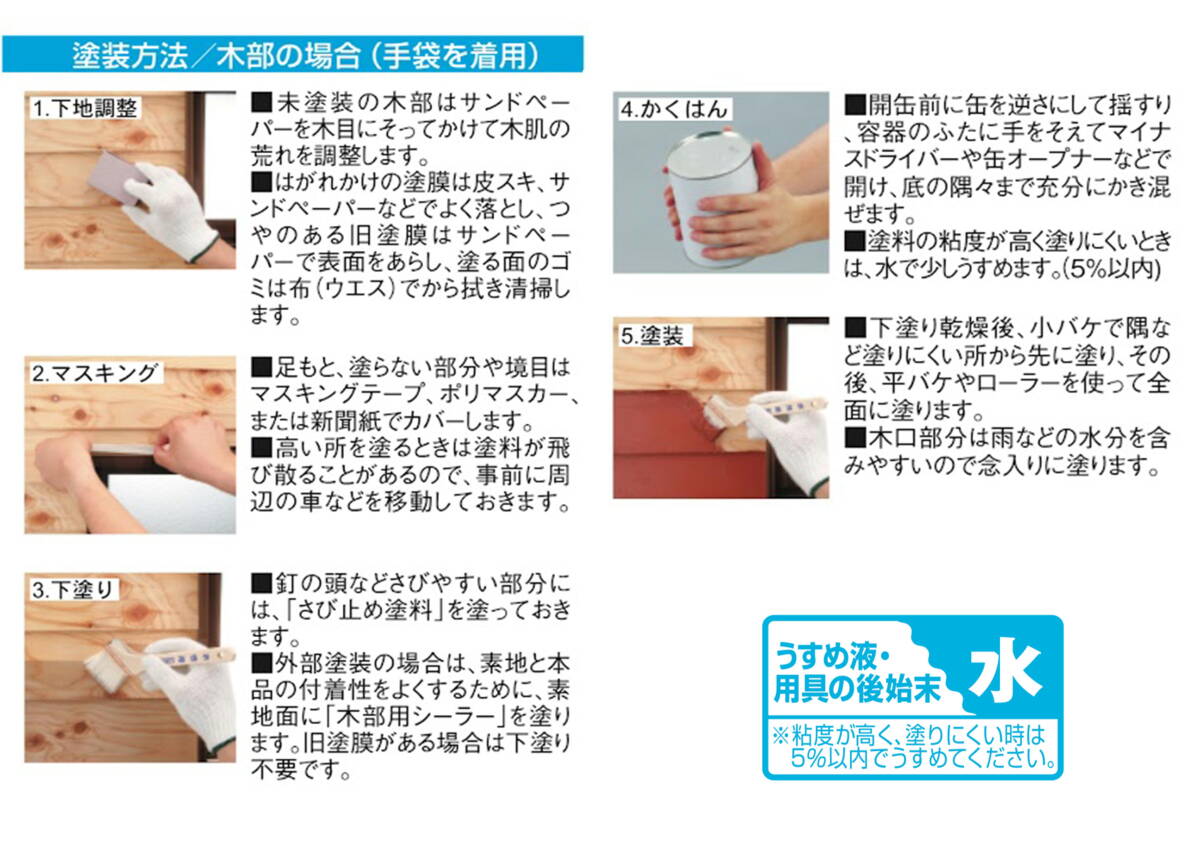 塗装方法／木部の場合（手袋を着用）

1.下地調整

■未塗装の木部はサンドペーパーを木目にそってかけて木肌の荒れを調整します。
■はがれかけの塗膜は皮スキ、サンドペーパーなどでよく落とし、つやのある旧塗膜はサンドペーパーで表面をあらし、塗る面のゴミは布（ウエス）でから拭き清掃します。

2.マスキング

■足もと、塗らない部分や境目はマスキングテープ、ポリマスカー、または新聞紙でカバーします。
■高い所を塗るときは塗料が飛び散ることがあるので、事前に周辺の車などを移動しておきます。

3.下塗り

■釘の頭などさびやすい部分には、「さび止め塗料」を塗っておきます。
■外部塗装の場合は、素地と本品の付着性をよくするために、素地面に「木部用シーラー」を塗ります。旧塗膜がある場合は下塗り不要です。

4.かくはん

■開缶前に缶を逆さにして揺すり、容器のふたに手をそえてマイナスドライバーや缶オープナーなどで開け、底の隅々まで充分にかき混ぜます。
■塗料の粘度が高く塗りにくいときは、水で少しうすめます。(5%以内)

5.塗装

■下塗り乾燥後、小バケで隅など塗りにくい所から先に塗り、その後、平バケやローラーを使って全面に塗ります。
■木口部分は雨などの水分を含みやすいので念入りに塗ります。

うすめ液・用具の後始末 水
※粘度が高く、塗りにくい時は5%以内でうすめてください。