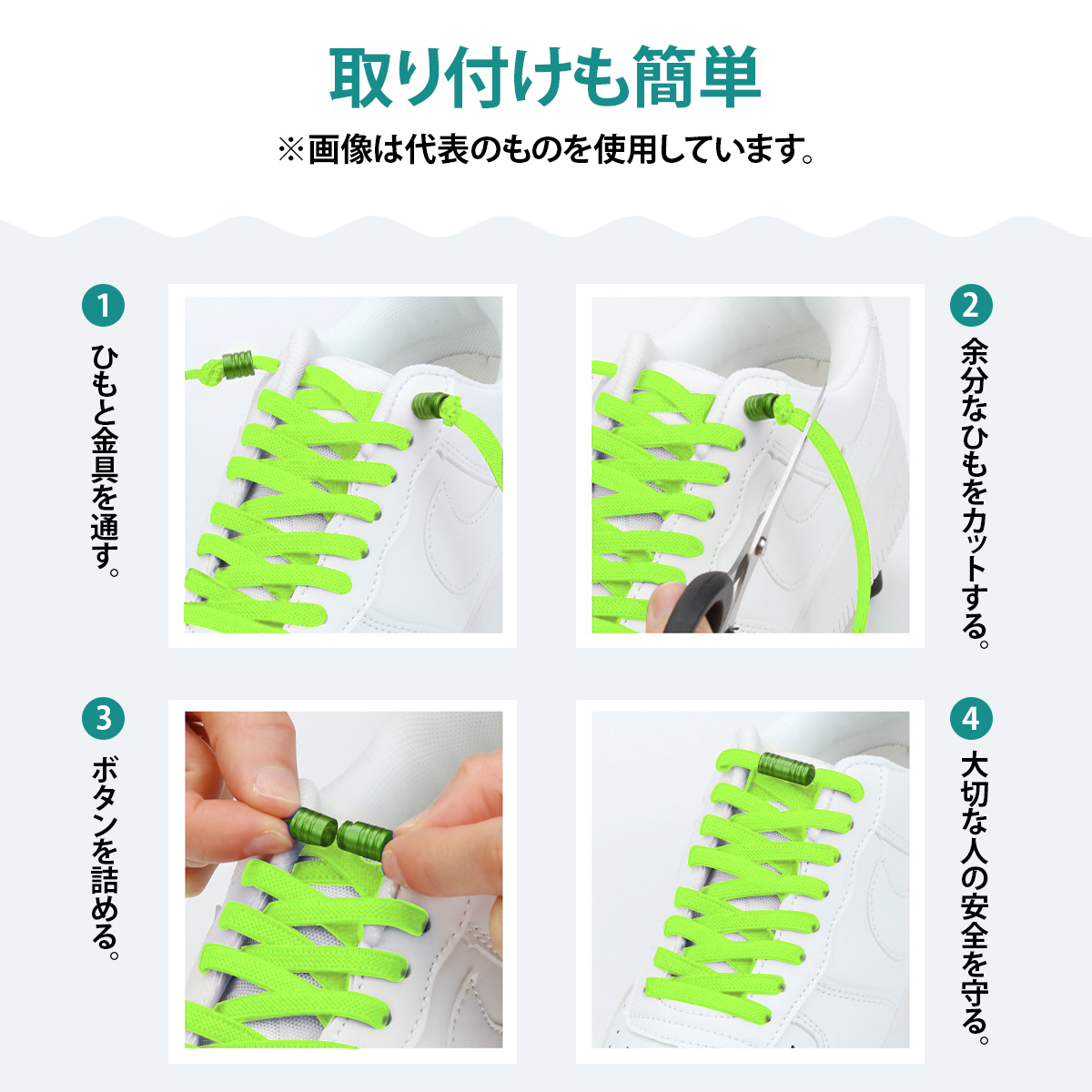 取り付けも簡単

※画像は代表のものを使用しています。

1
ひもと金具を通す。

2
余分なひもをカットする。

3
ボタンを詰める。

4
大切な人の安全を守る。