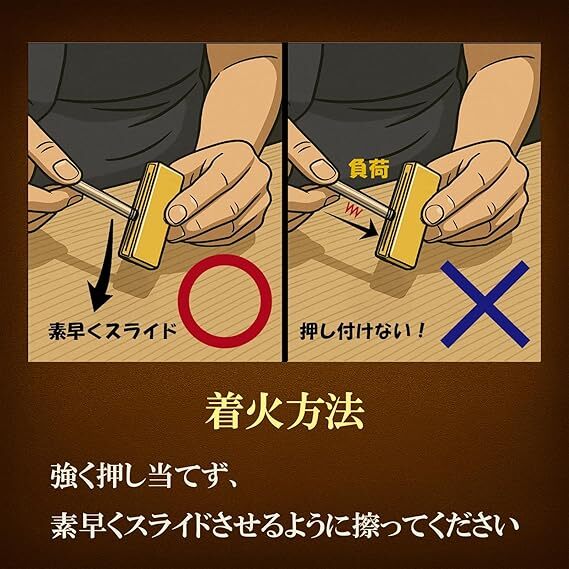 素早くスライド

負荷

押し付けない！

着火方法

強く押し当てず、

素早くスライドさせるように擦ってください